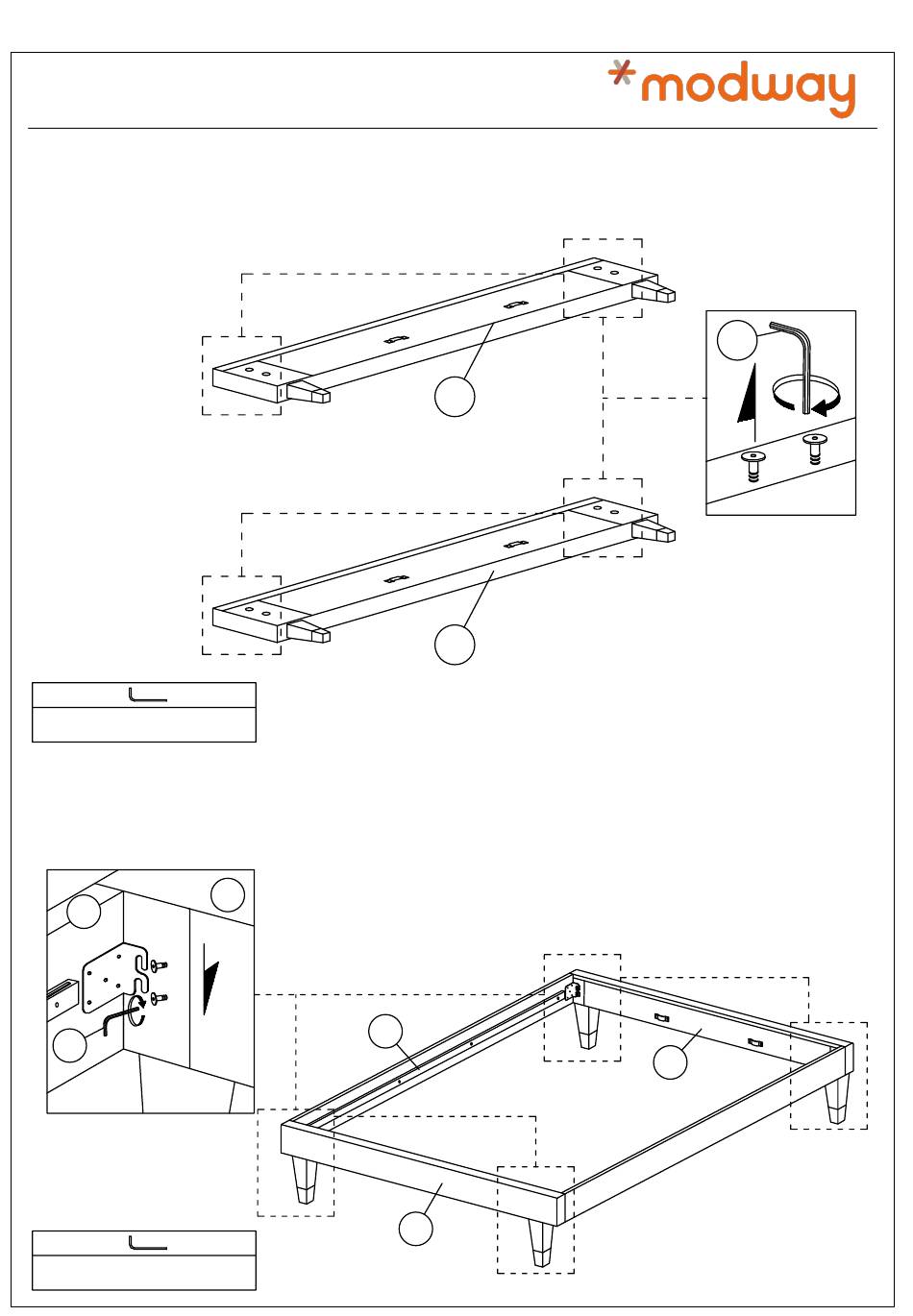 modway