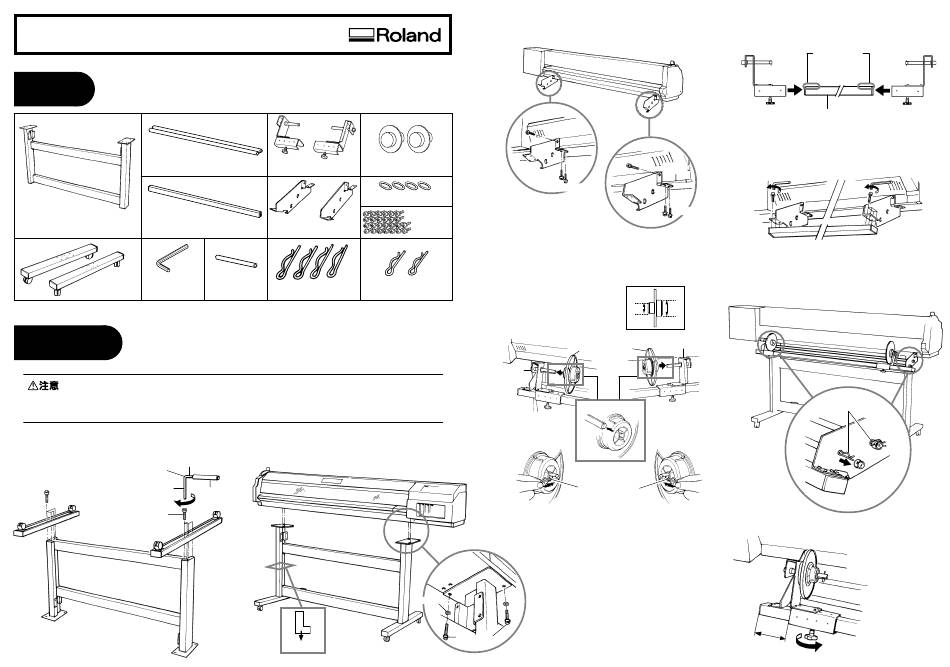 Roland

⚠注意