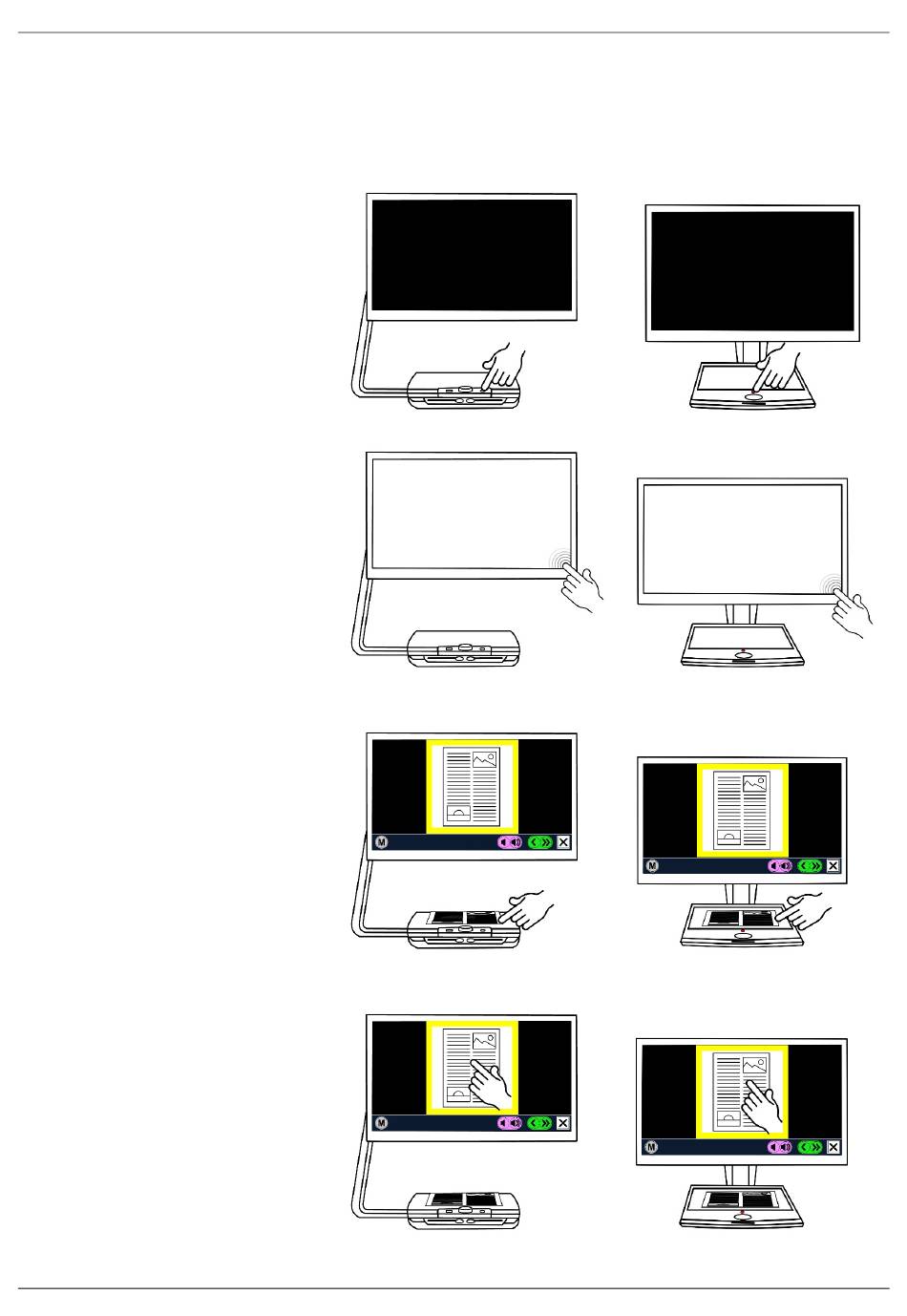 M
M
M
M