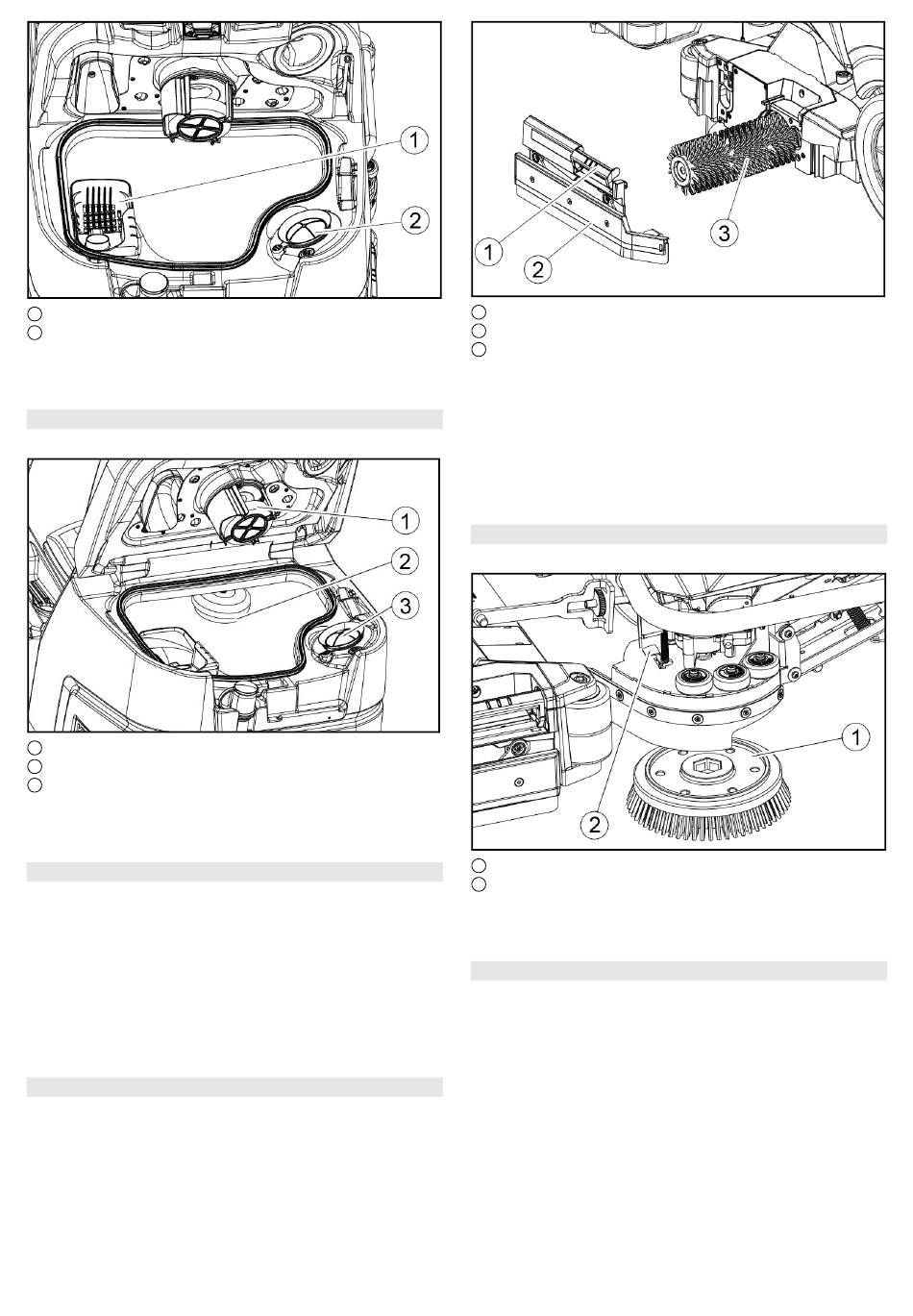 1
2

1
2
3

1
2
3

1
2