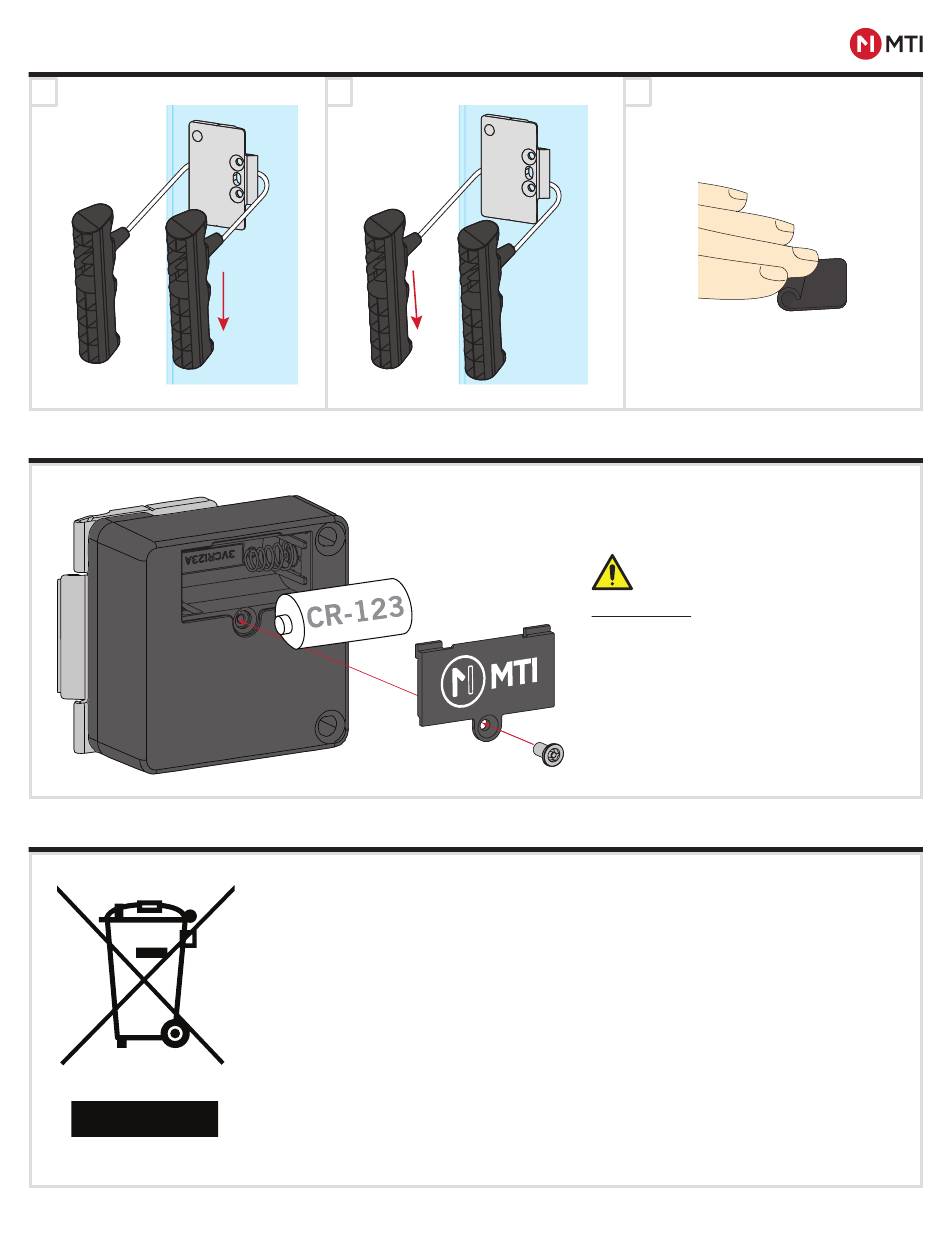 MTI

3VCR123A

CR-123

MTI