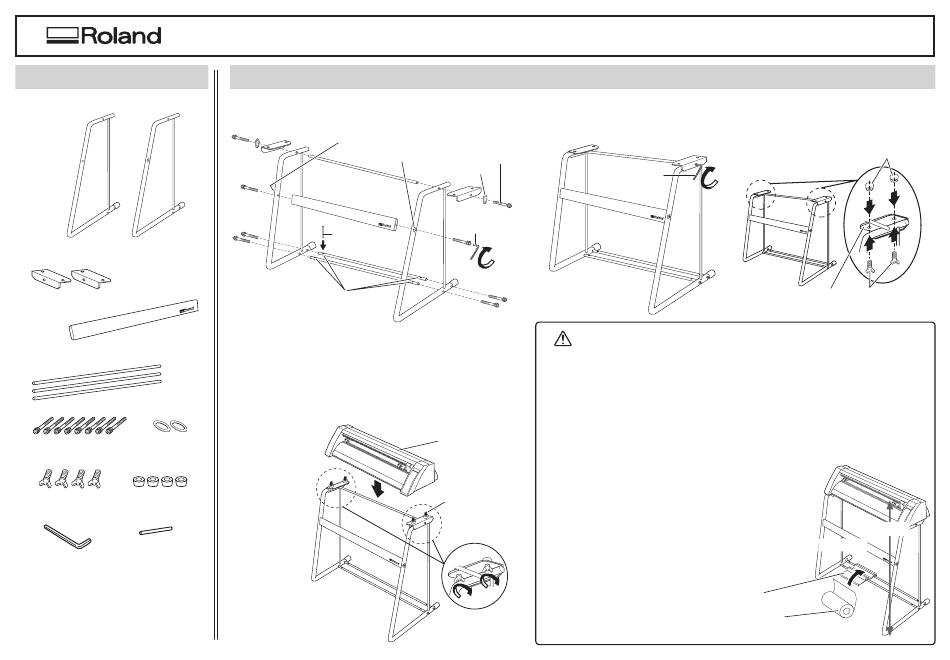 Roland