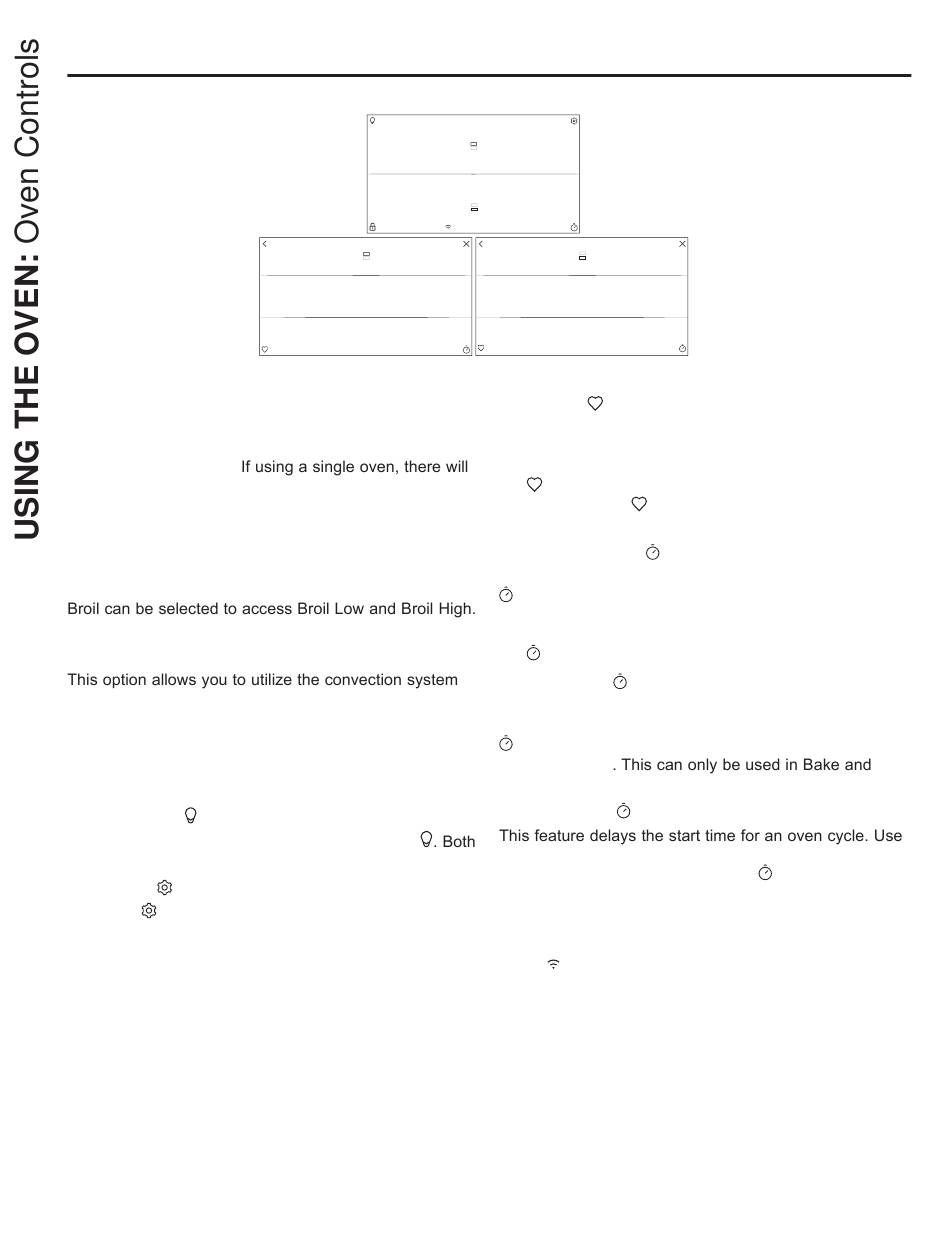 USING THE OVEN: Oven Controls

If using a single oven, there will

Broil can be selected to access Broil Low and Broil High.

This option allows you to utilize the convection system

. Both

. This can only be used in Bake and

This feature delays the start time for an oven cycle. Use