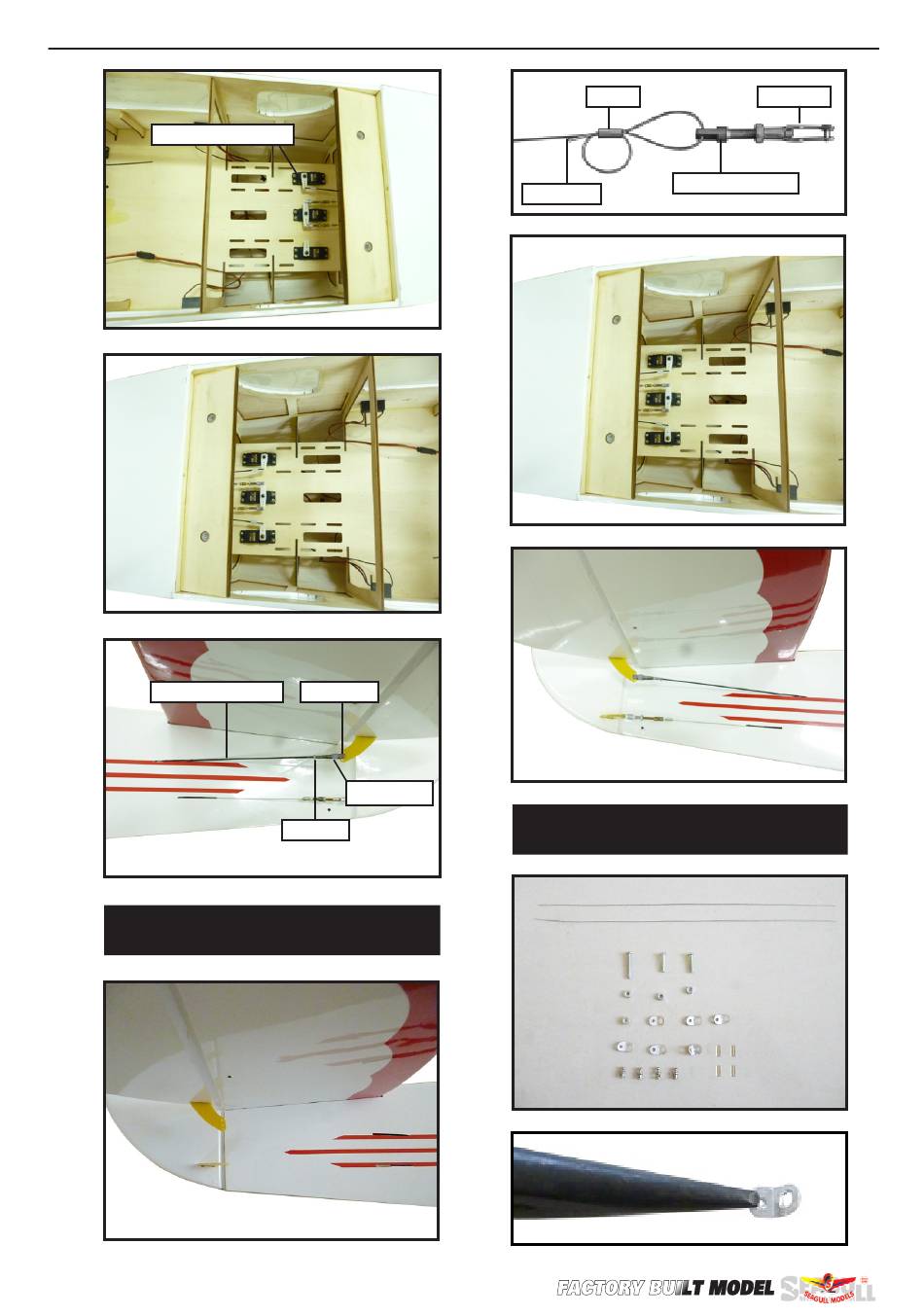 FACTORY BUILT MODEL SEAGULL MODELS