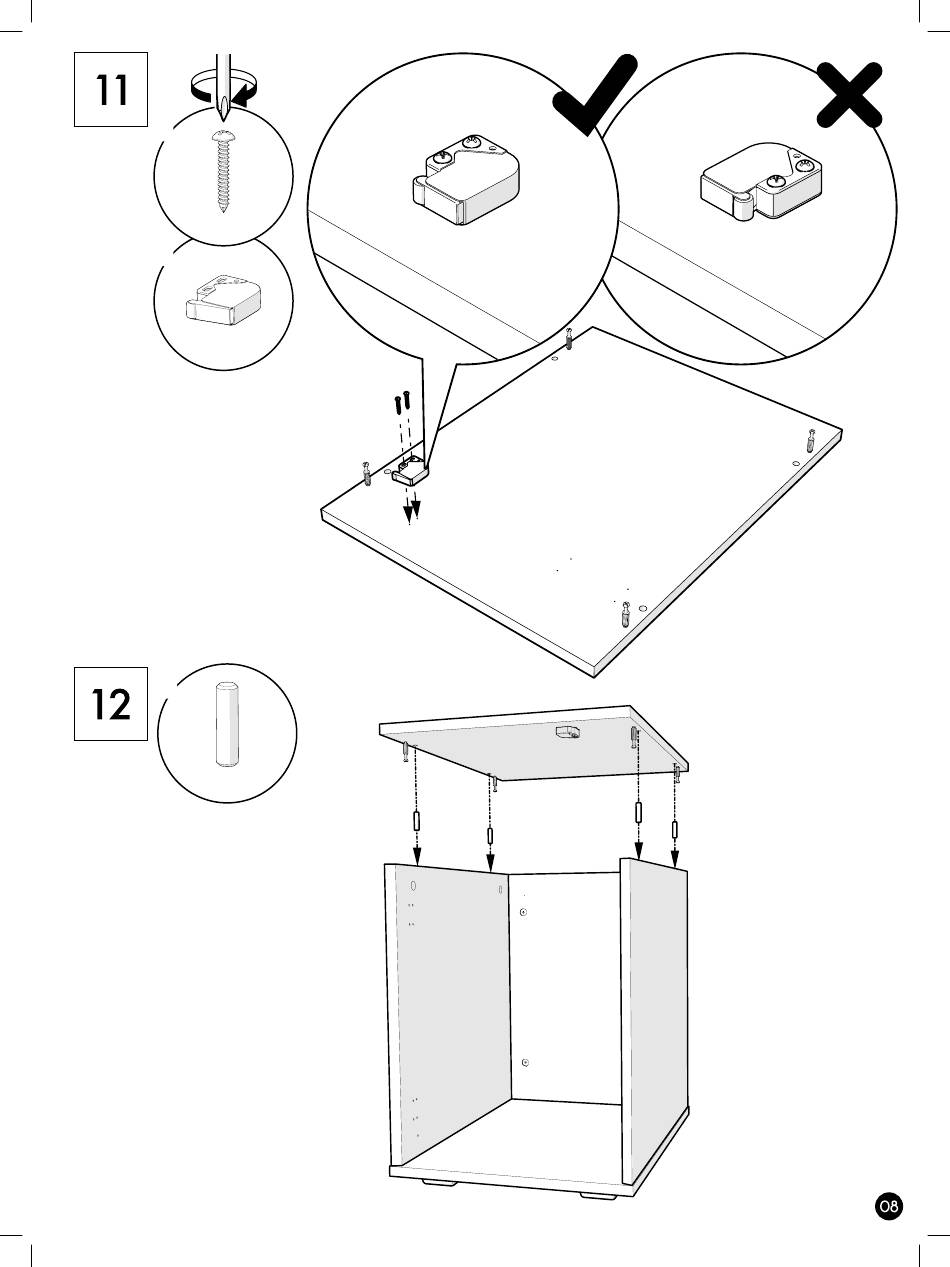 11

12

08