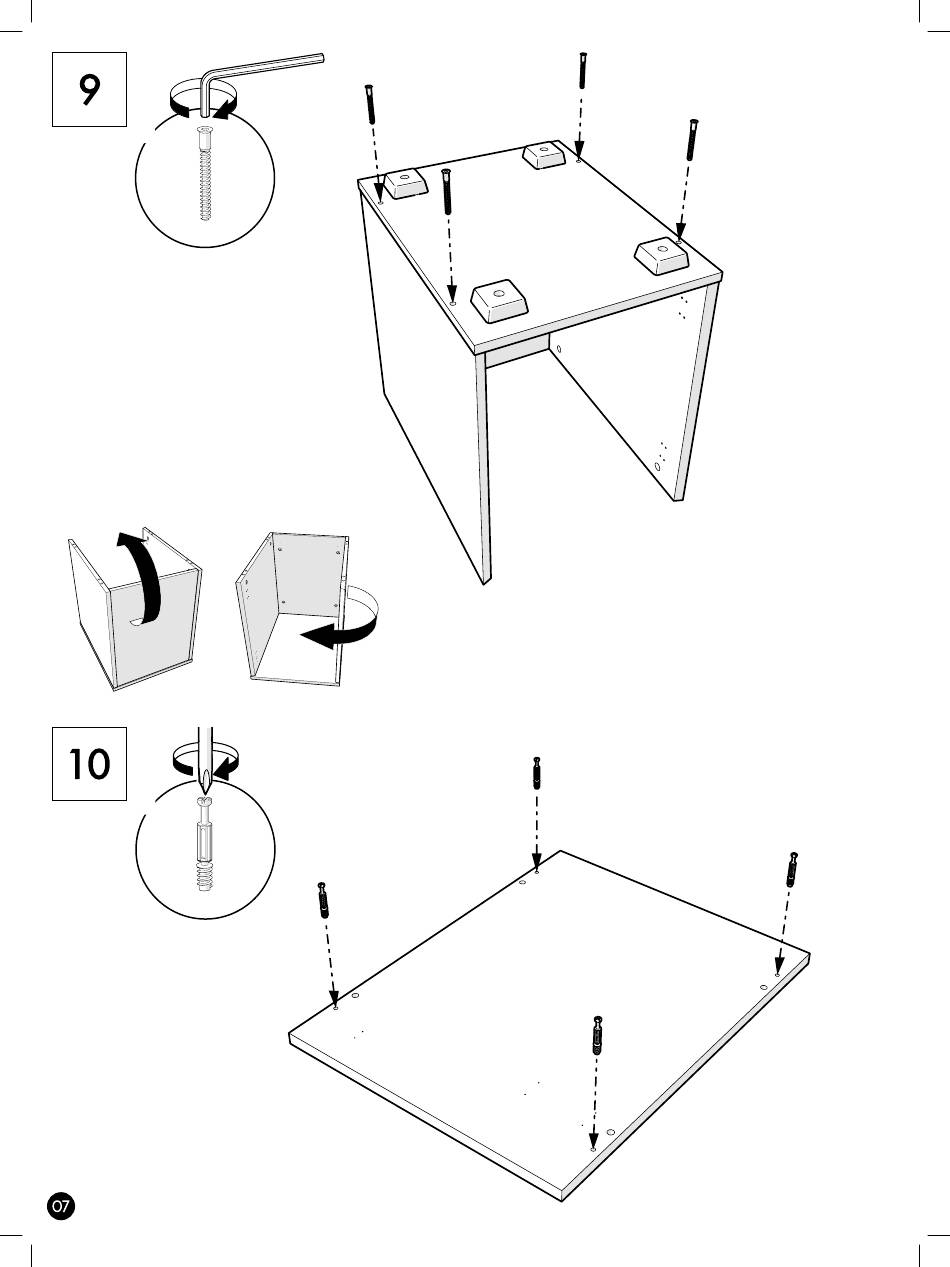 9

10

07