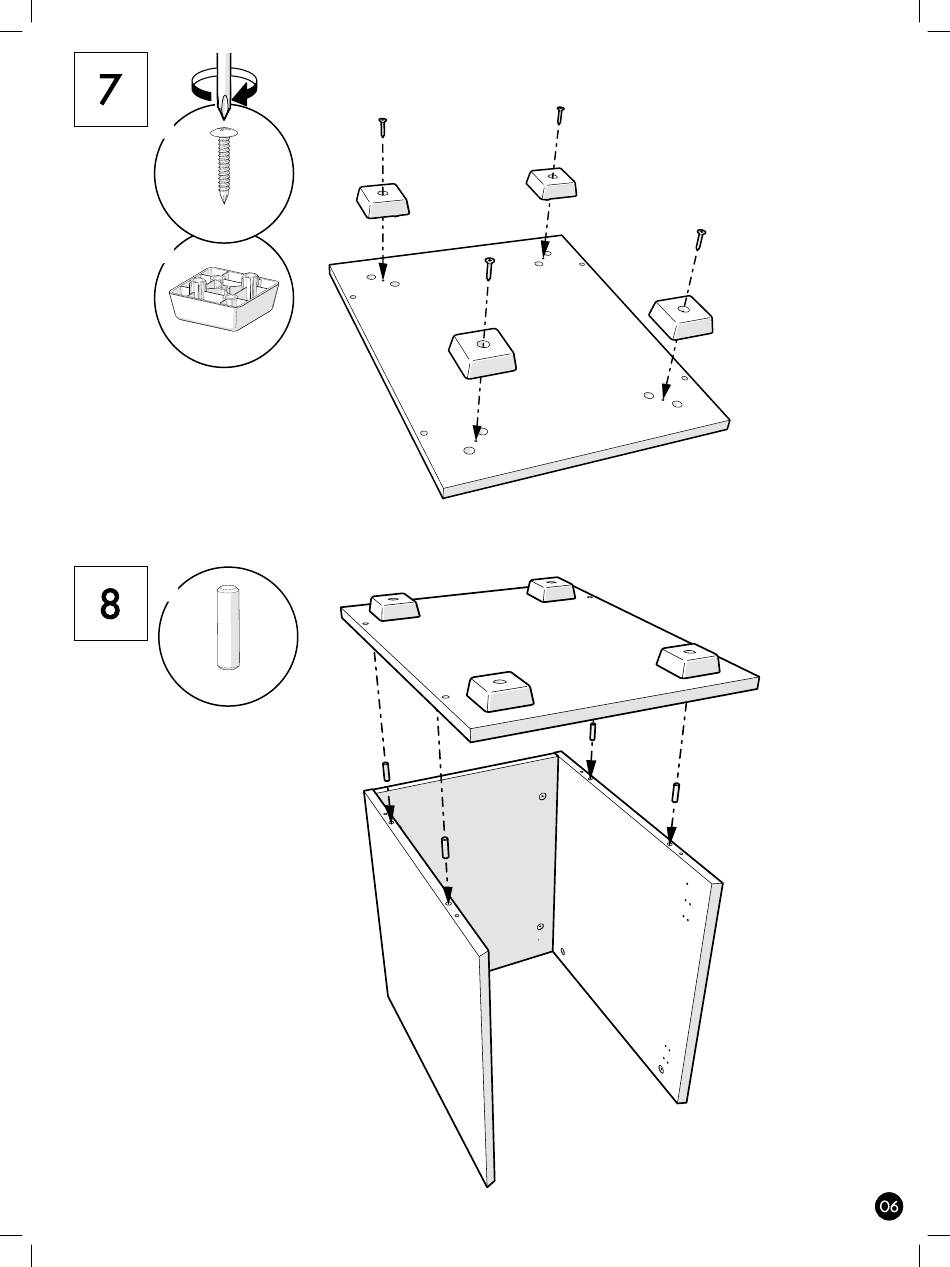 7

8

06