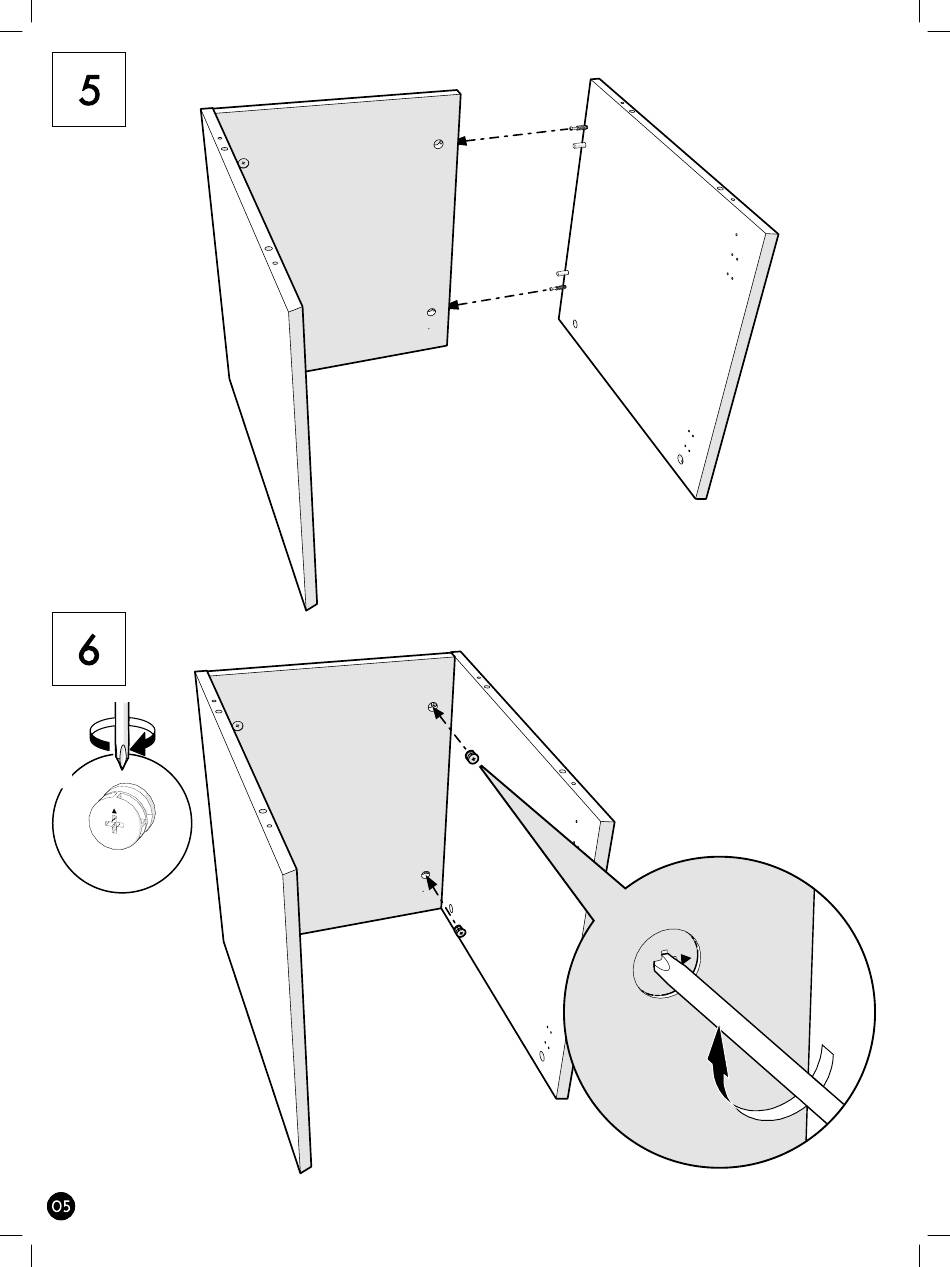 5

6

05