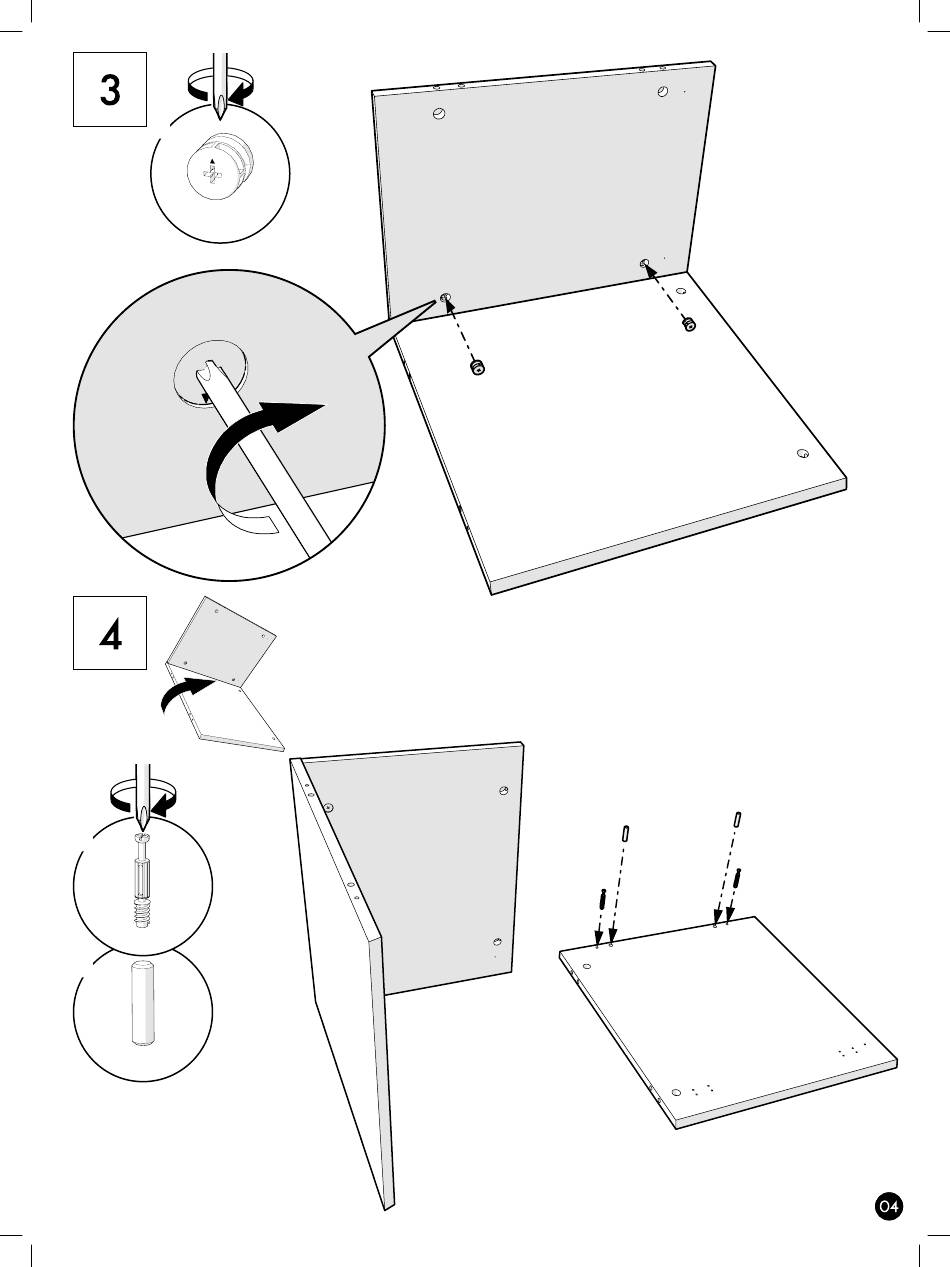 3

4

04