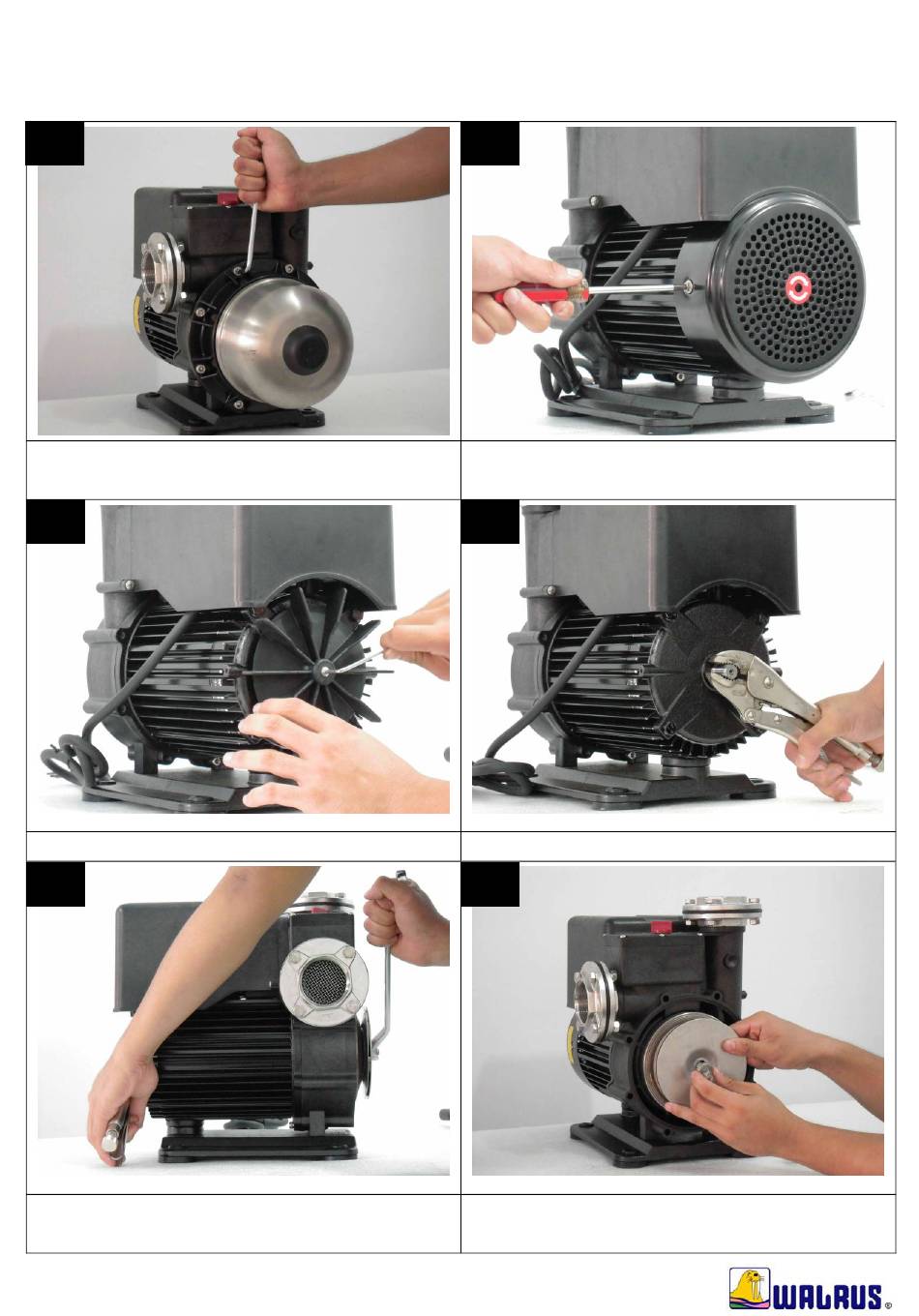 WALRUS®