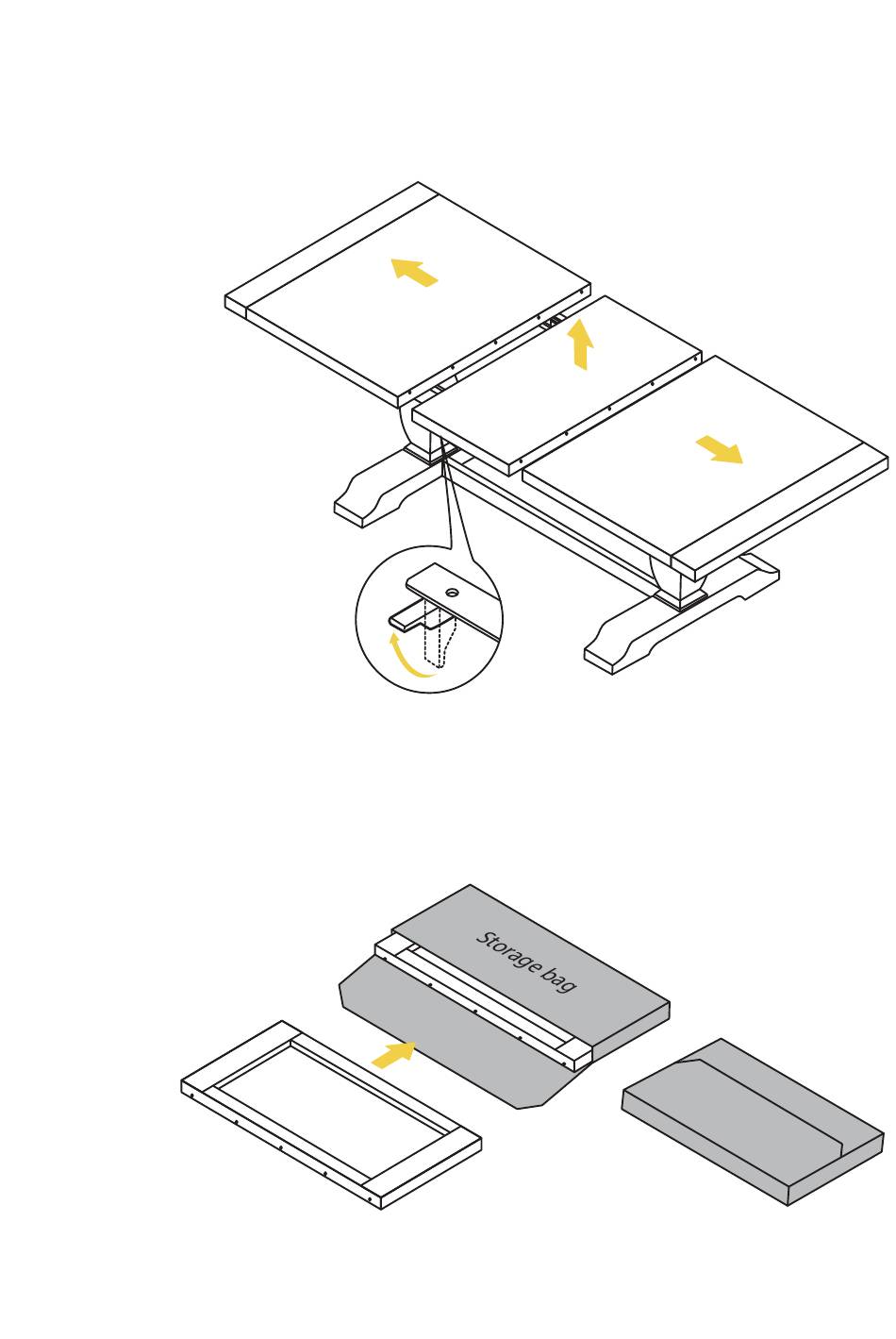 Storage bag