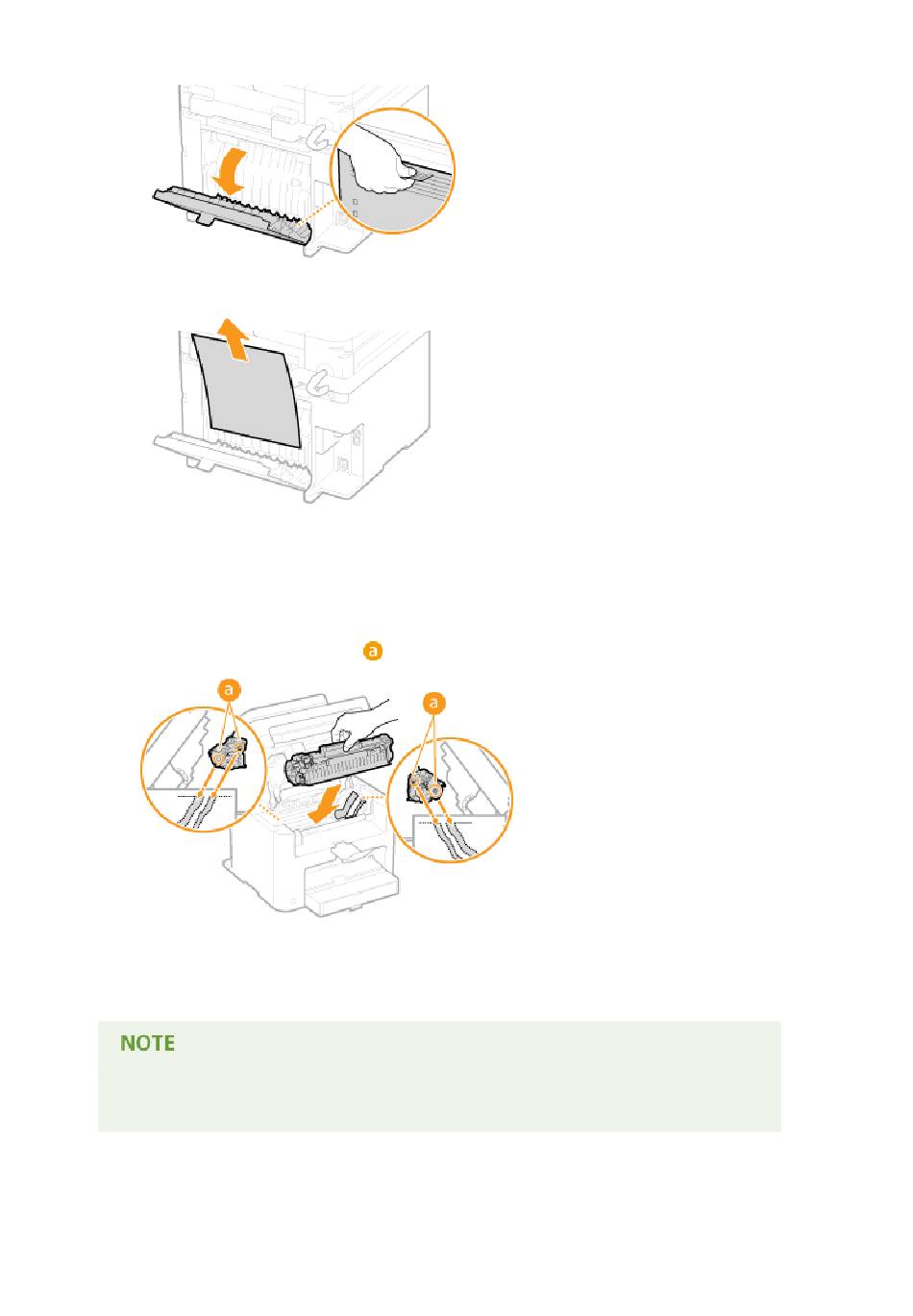 a

a

a

NOTE