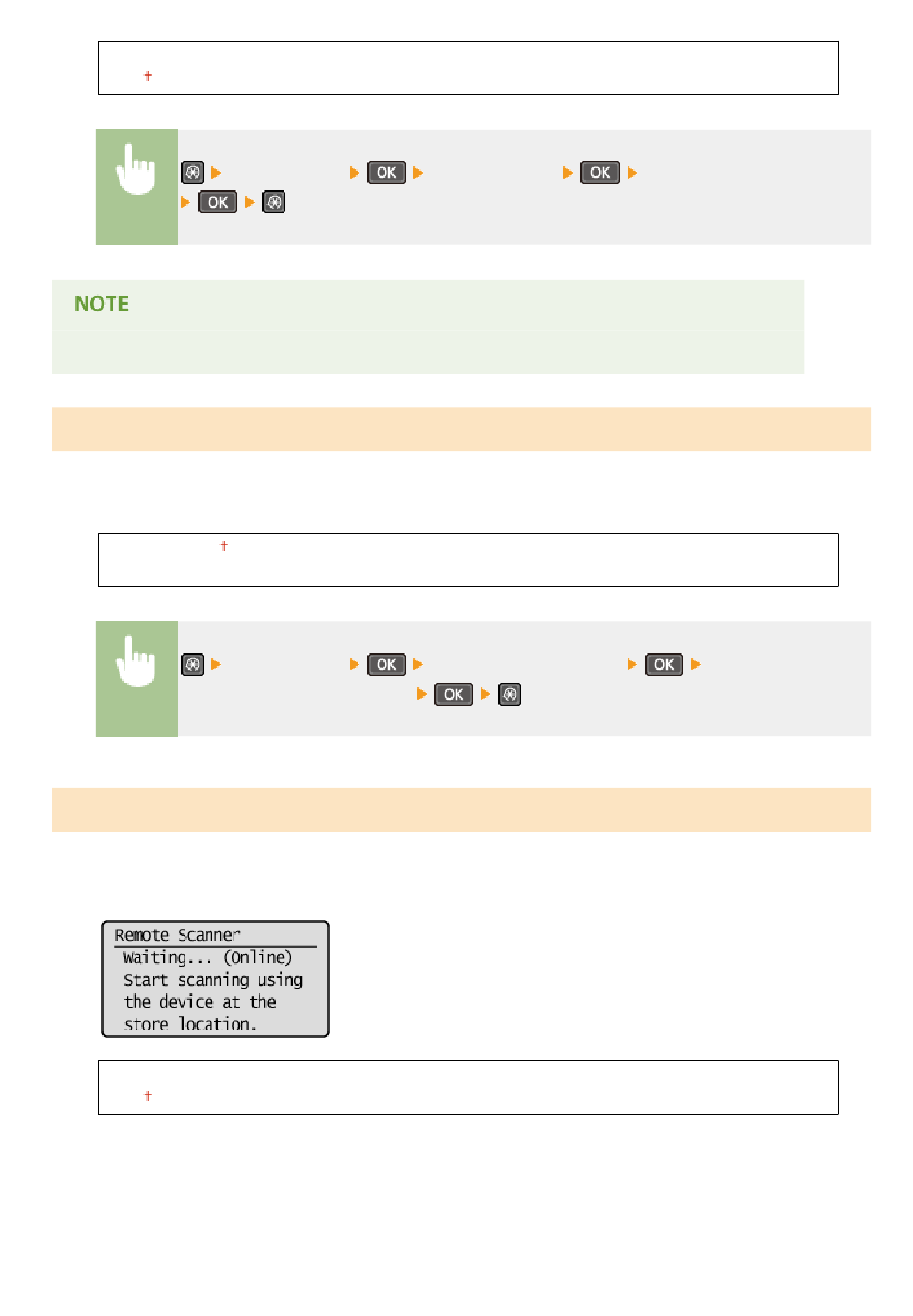 †

OK OK
OK

NOTE

†

OK OK
OK

Remote Scanner
Waiting... (Online)
Start scanning using the device at the store location.

†