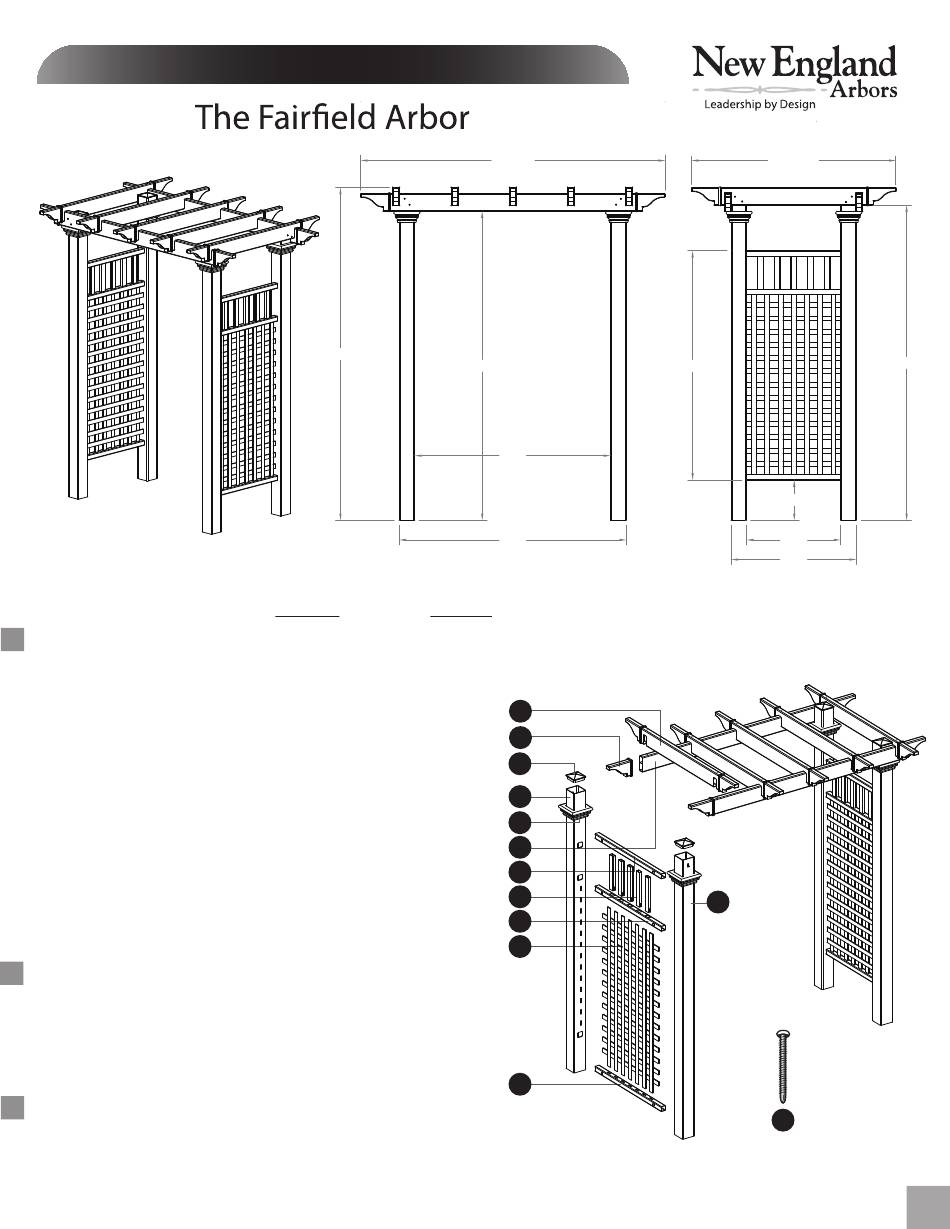 New England Arbors
Leadership by Design

The Fairfield Arbor