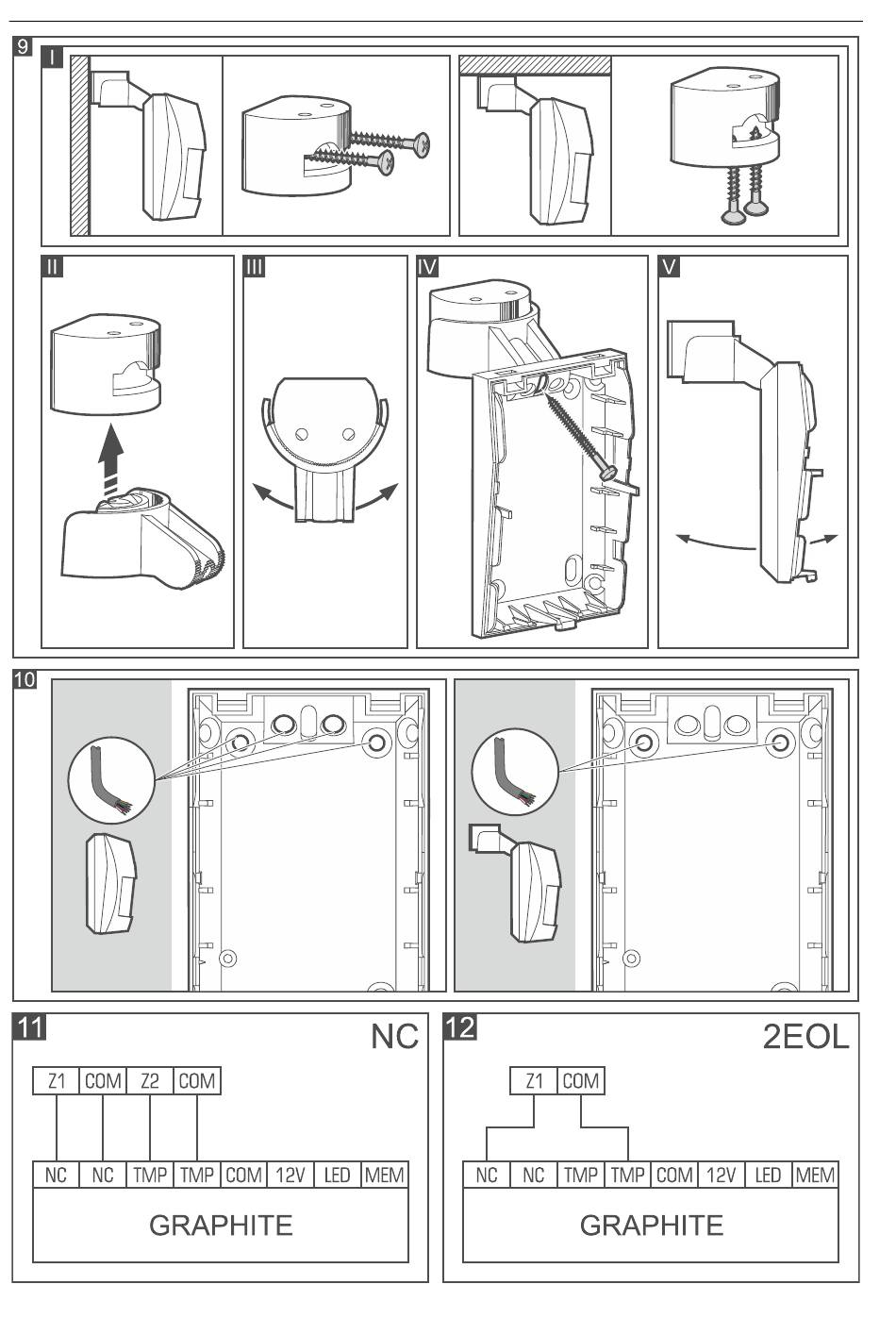 9
I
II
III
IV
V
10
11
NC
Z1 COM Z2 COM
NC NC TMP TMP COM 12V LED MEM
GRAPHITE
12
2EOL
Z1 COM
NC NC TMP TMP COM 12V LED MEM
GRAPHITE