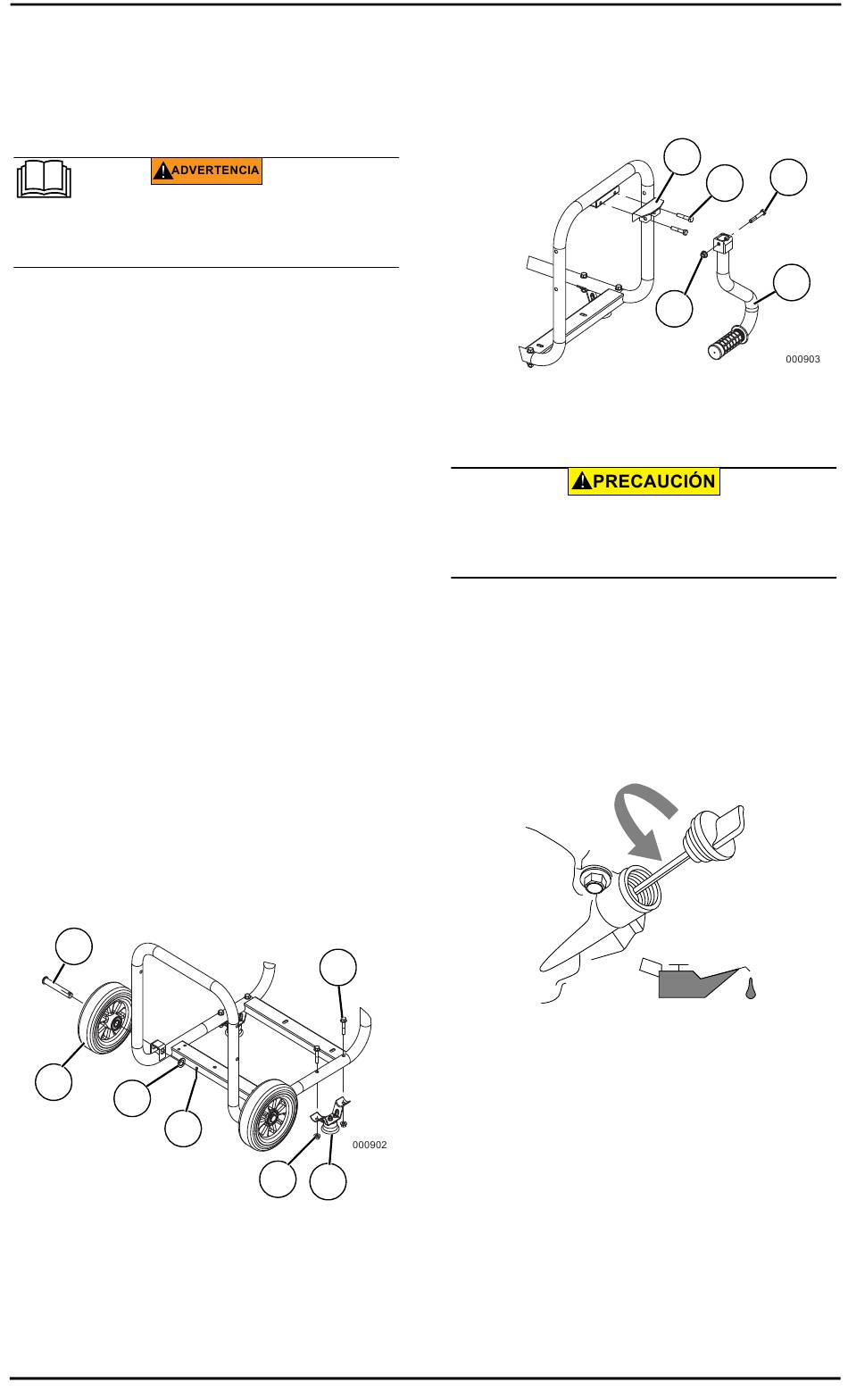 ADVERTENCIA

000903

PRECAUCIÓN

000902