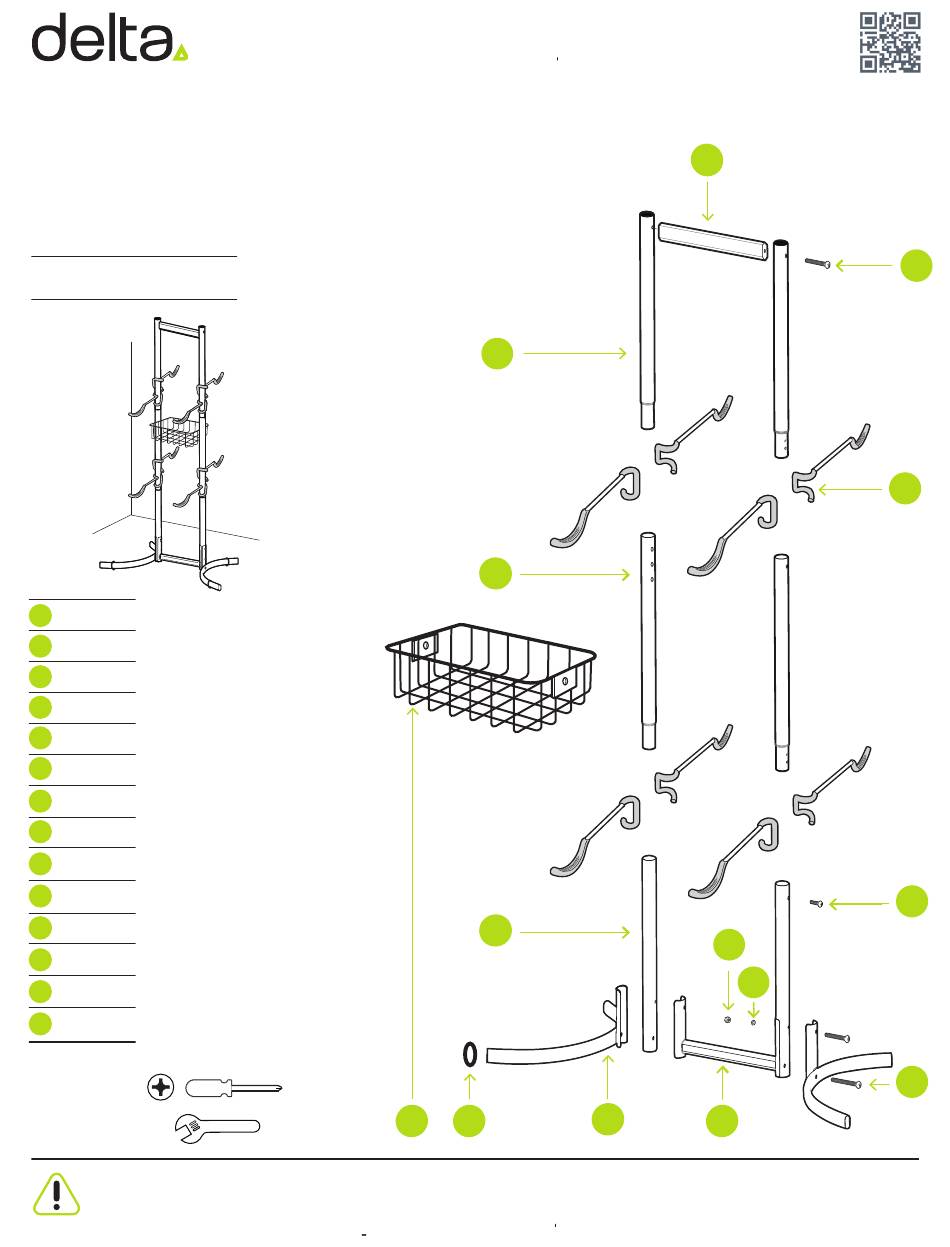 delta