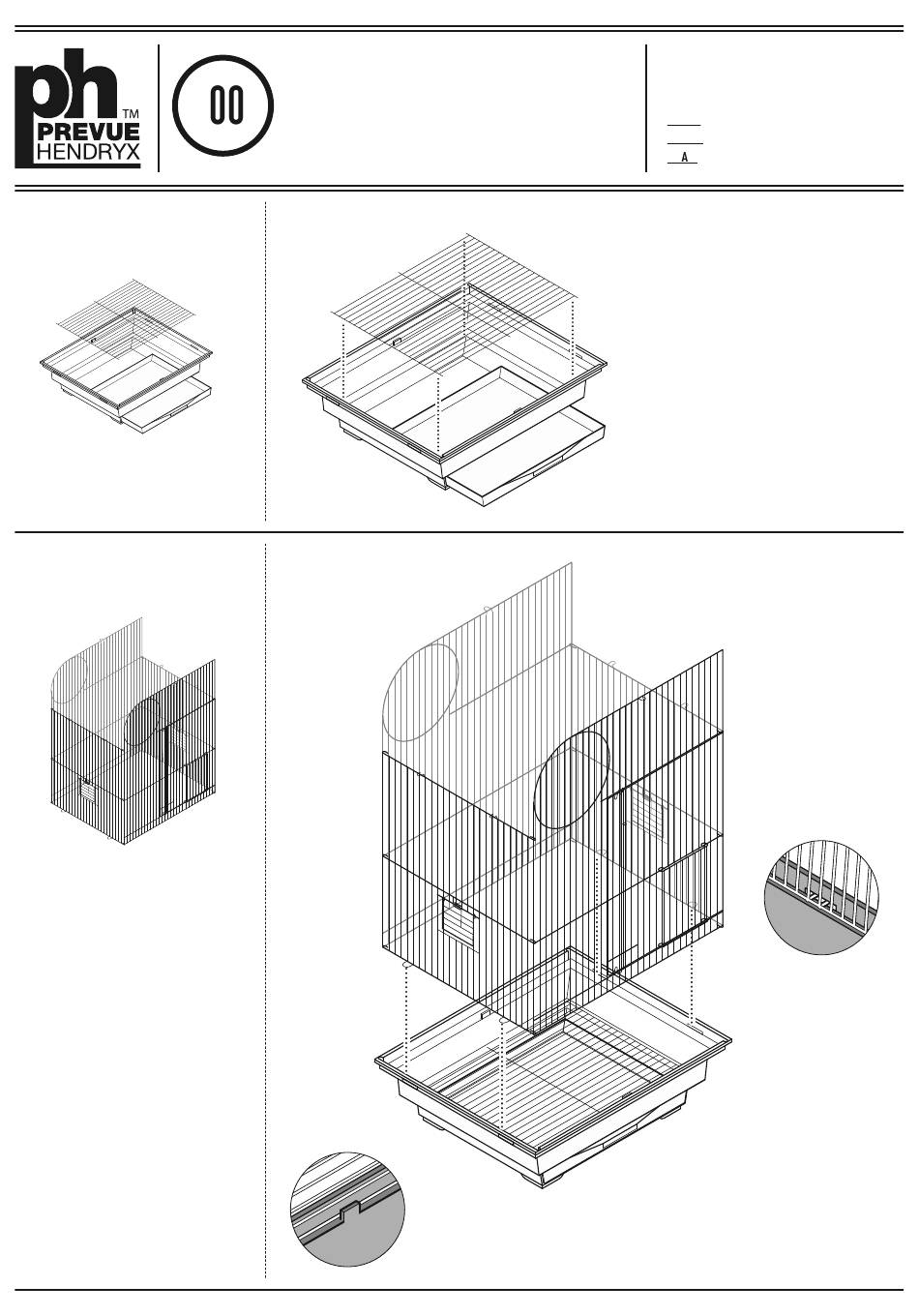 ph
TM
PREVUE
HENDRYX

00

A