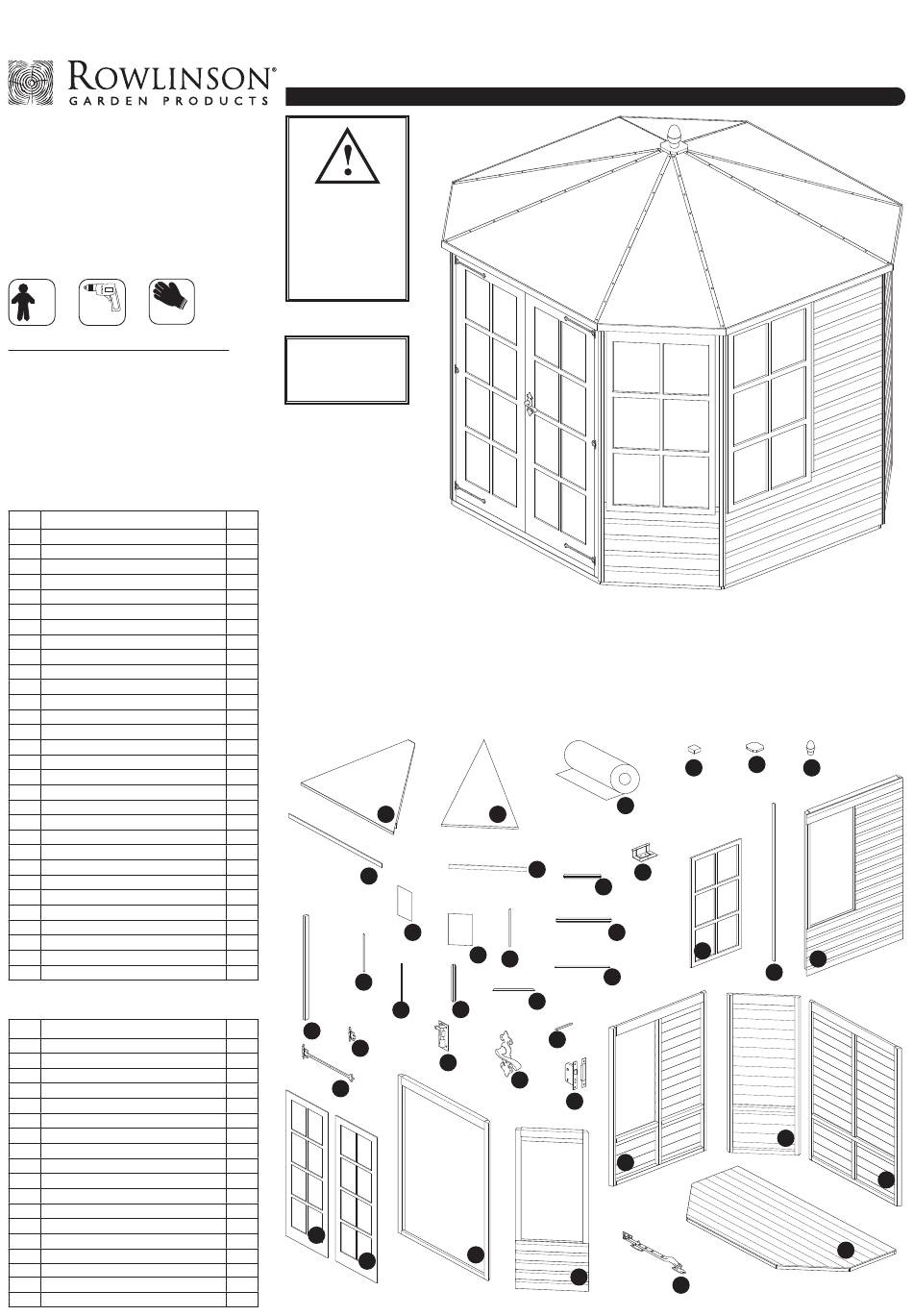 ROWLINSON®
GARDEN PRODUCTS