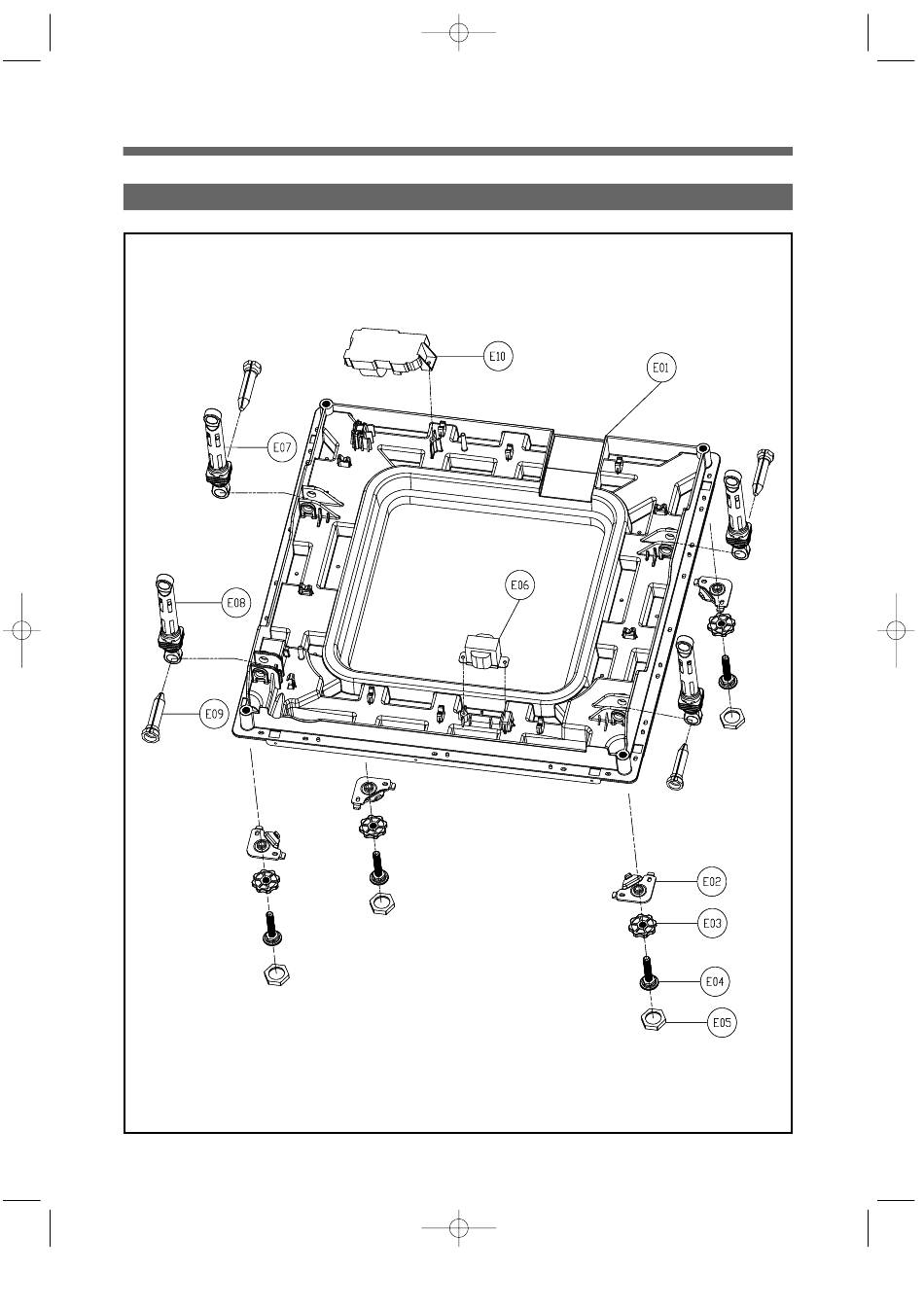 E10

E01

E07

E06

E08

E09

E02

E03

E04

E05