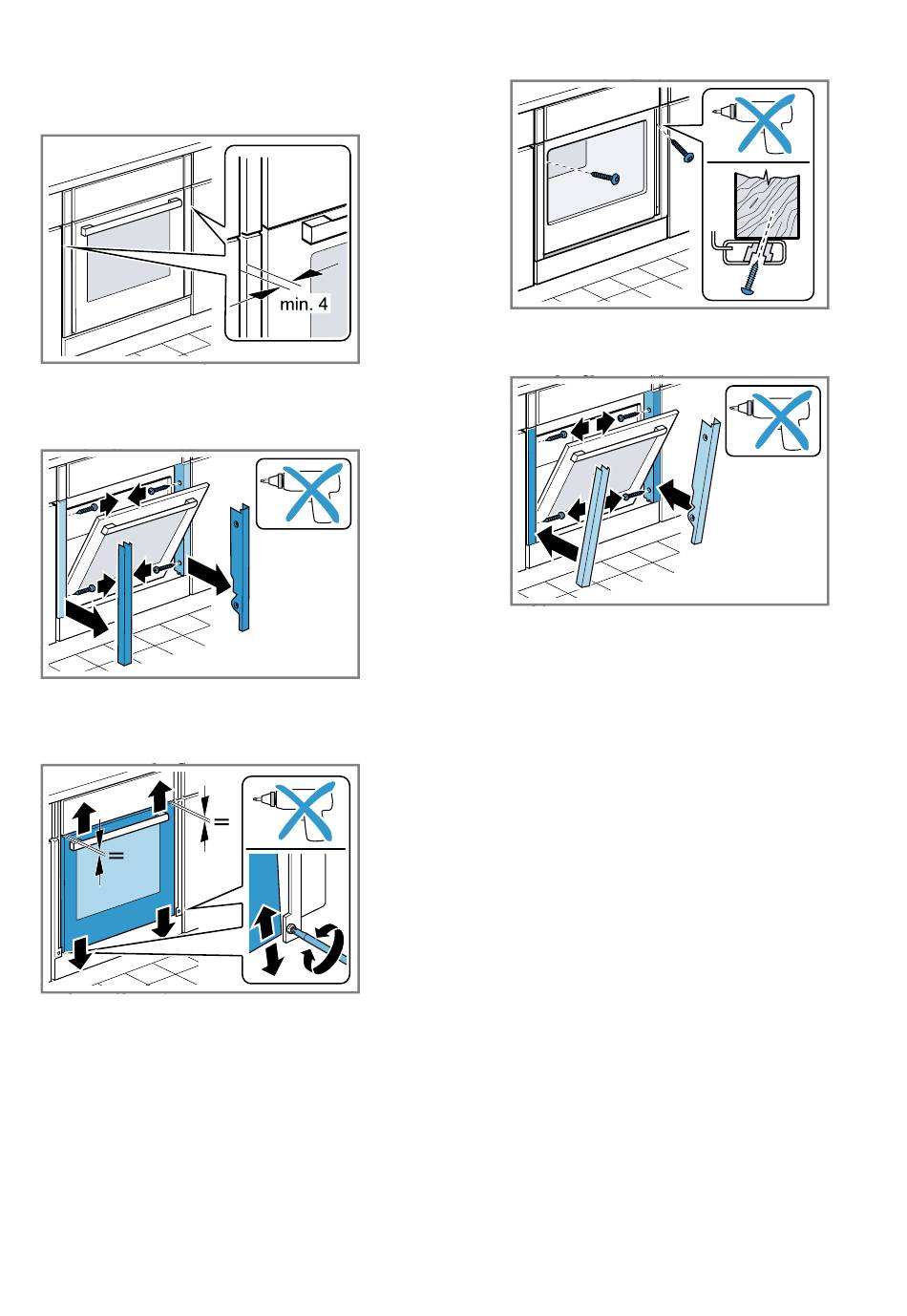 min. 4

=

=