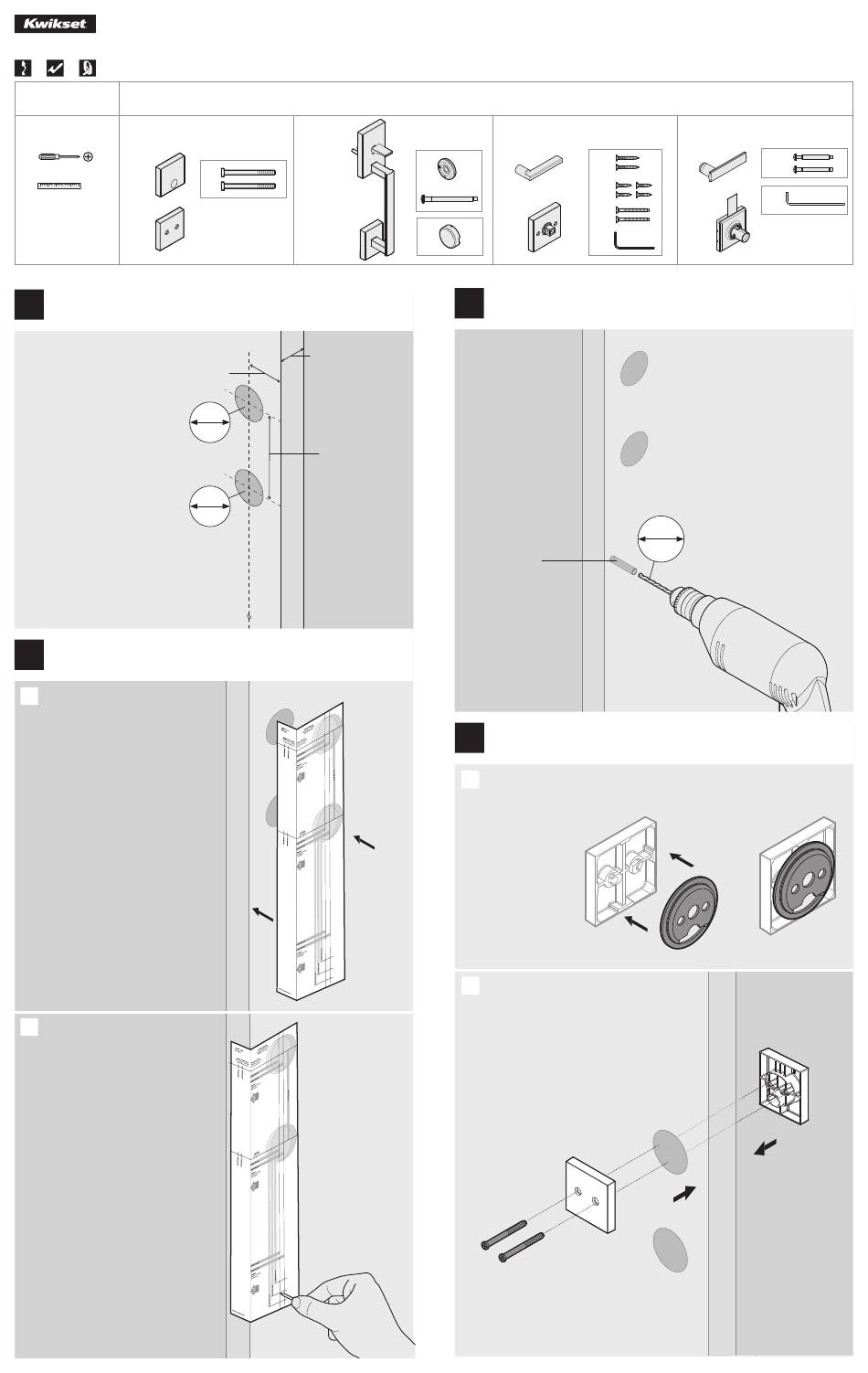 Kwikset