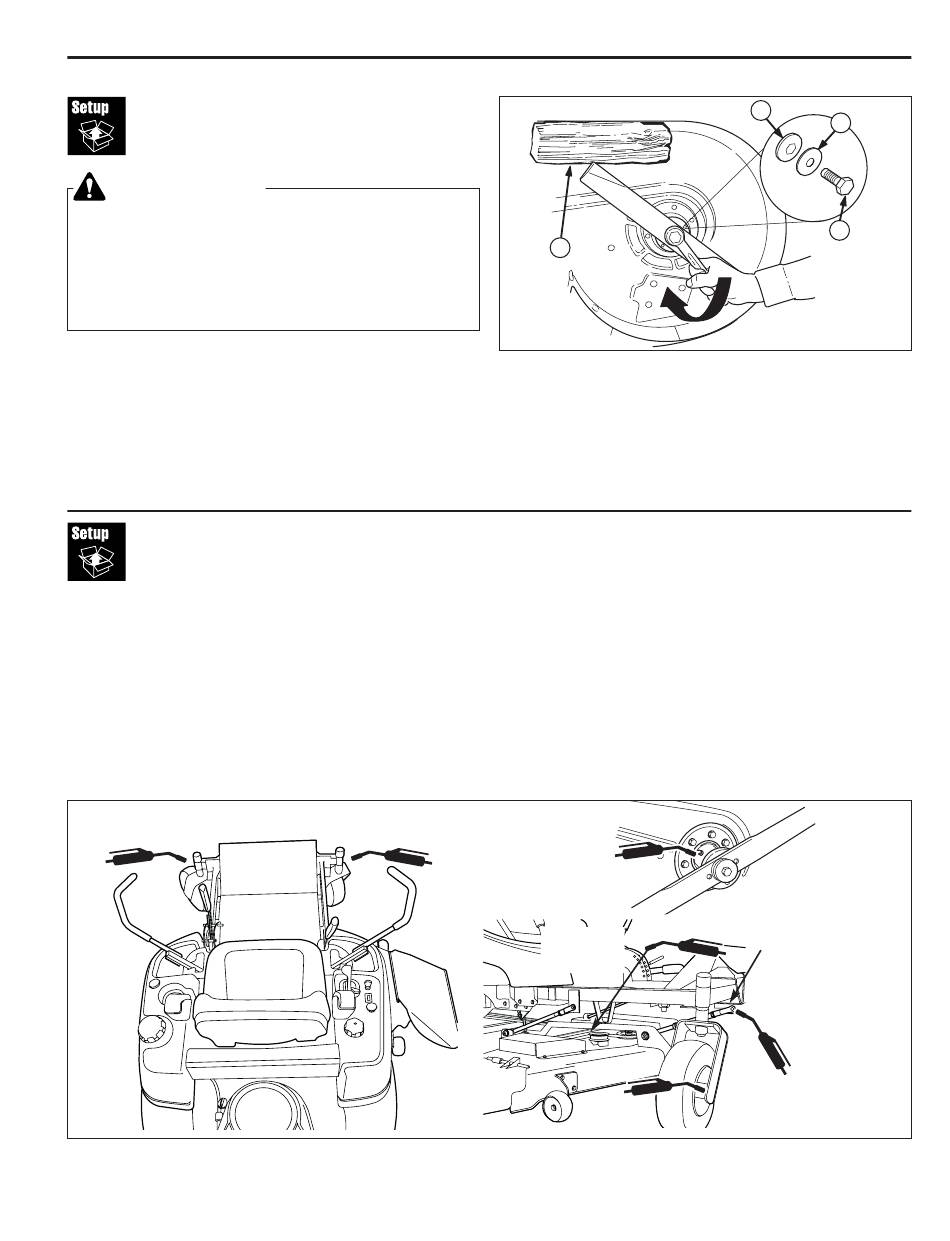 Setup

Setup