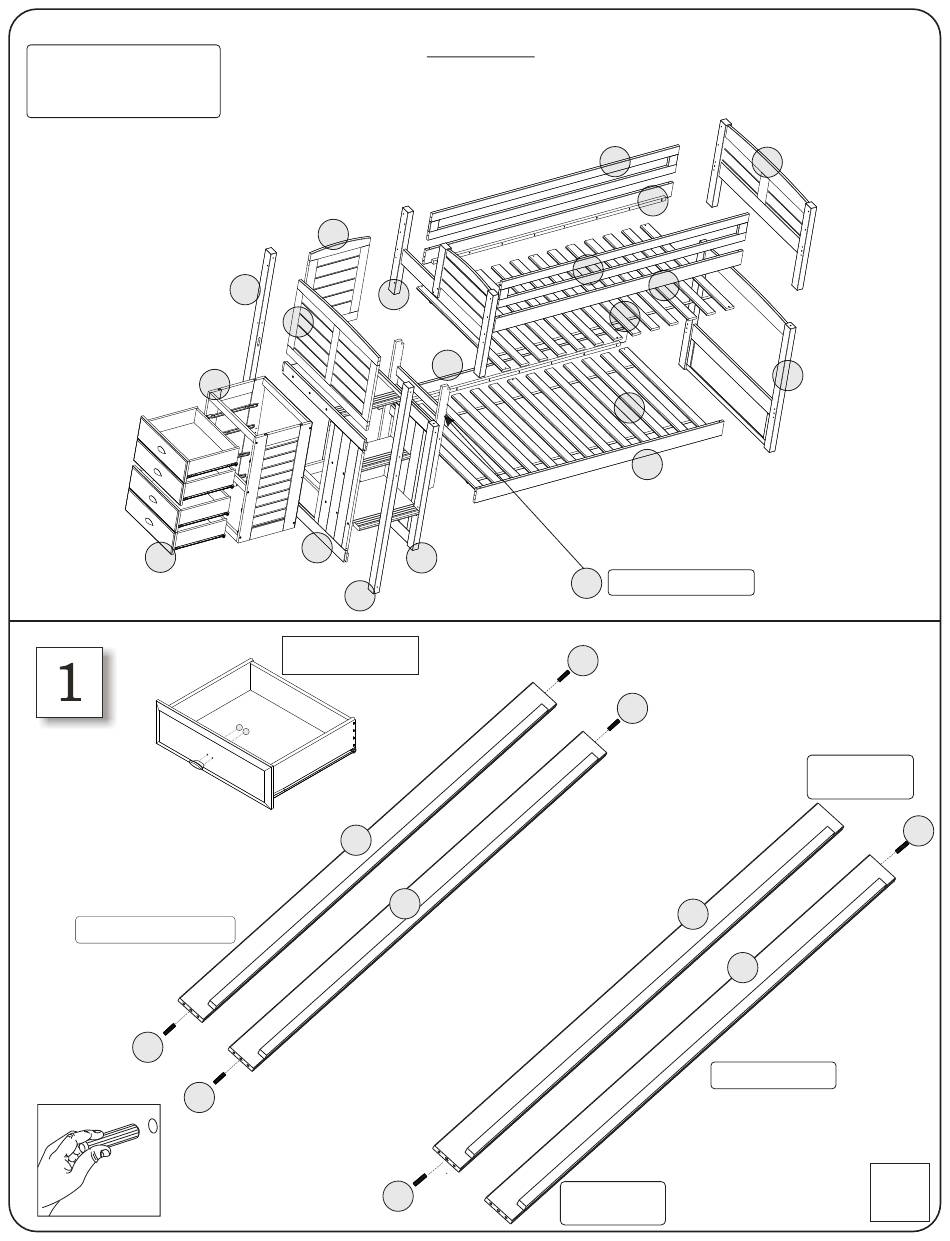 1