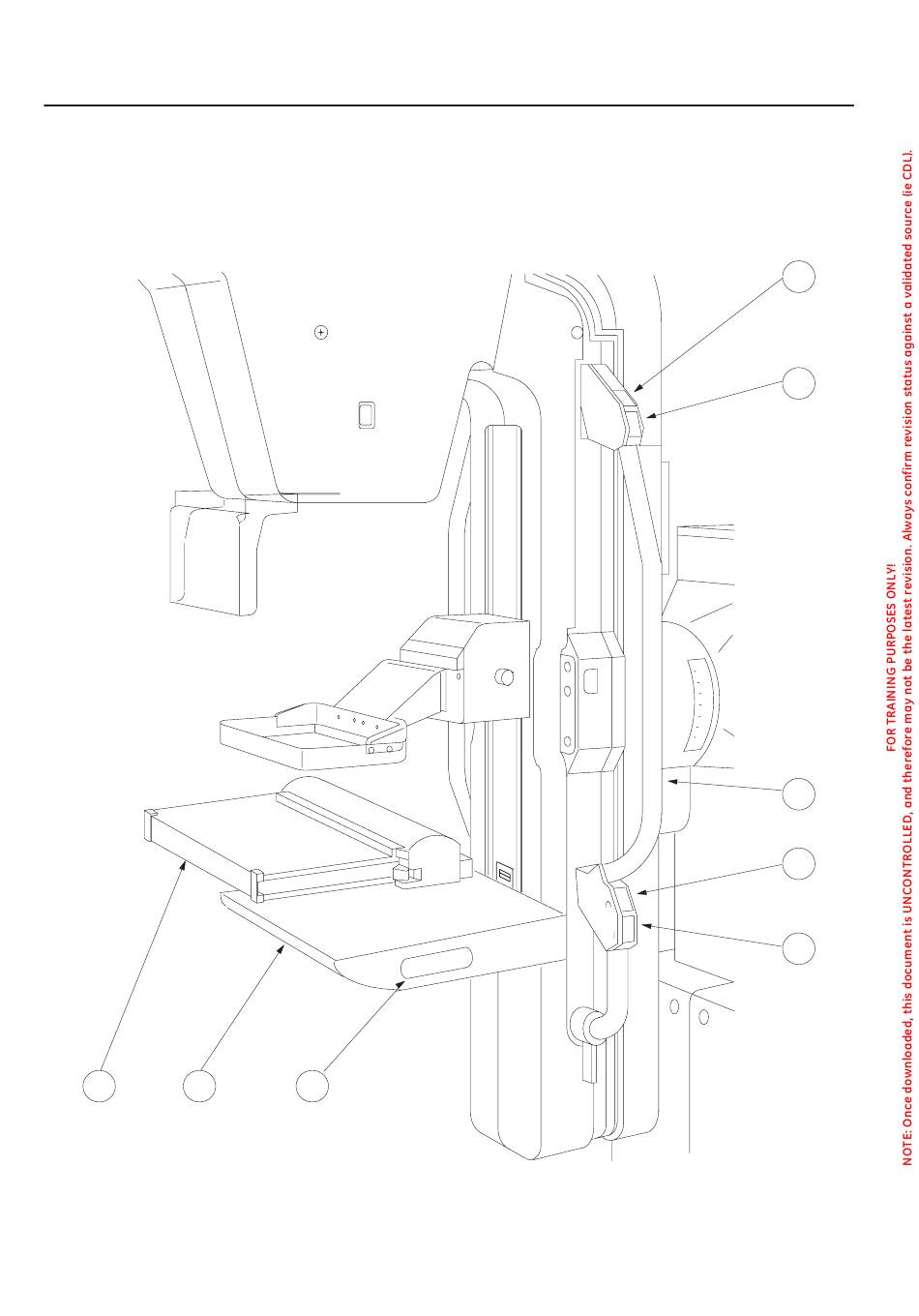 FOR TRAINING PURPOSES ONLY!
NOTE: Once downloaded, this document is UNCONTROLLED, and therefore may not be the latest revision. Always confirm revision status against a validated source (ie CDL).