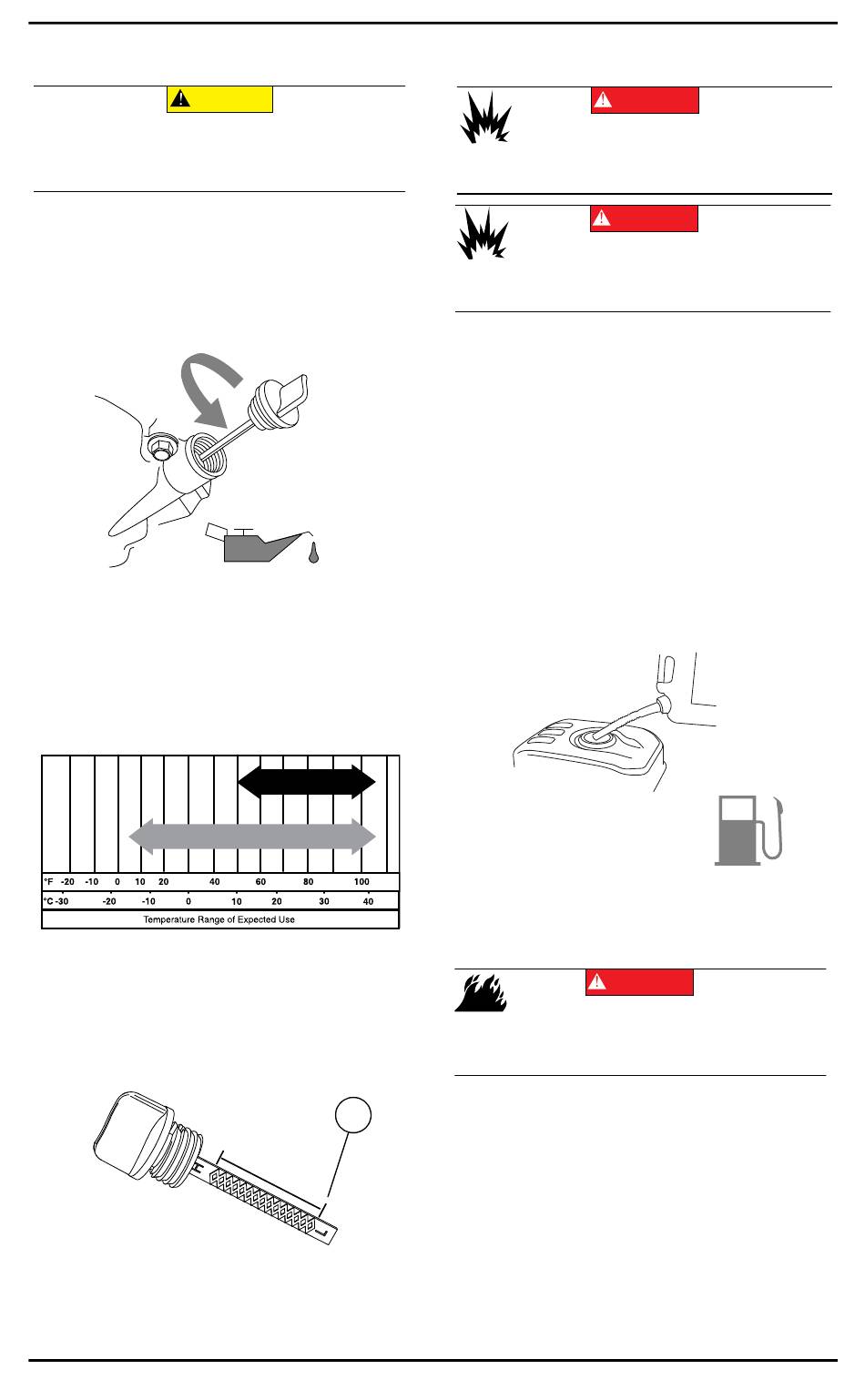 | °F | -20 | -10 | 0 | 10 | 20 | 40 | 60 | 80 | 100 |
|---|---|---|---|---|---|---|---|---|---|
| °C | -30 | -20 | -10 | 0 | 10 | 20 | 30 | 40 | |

Temperature Range of Expected Use