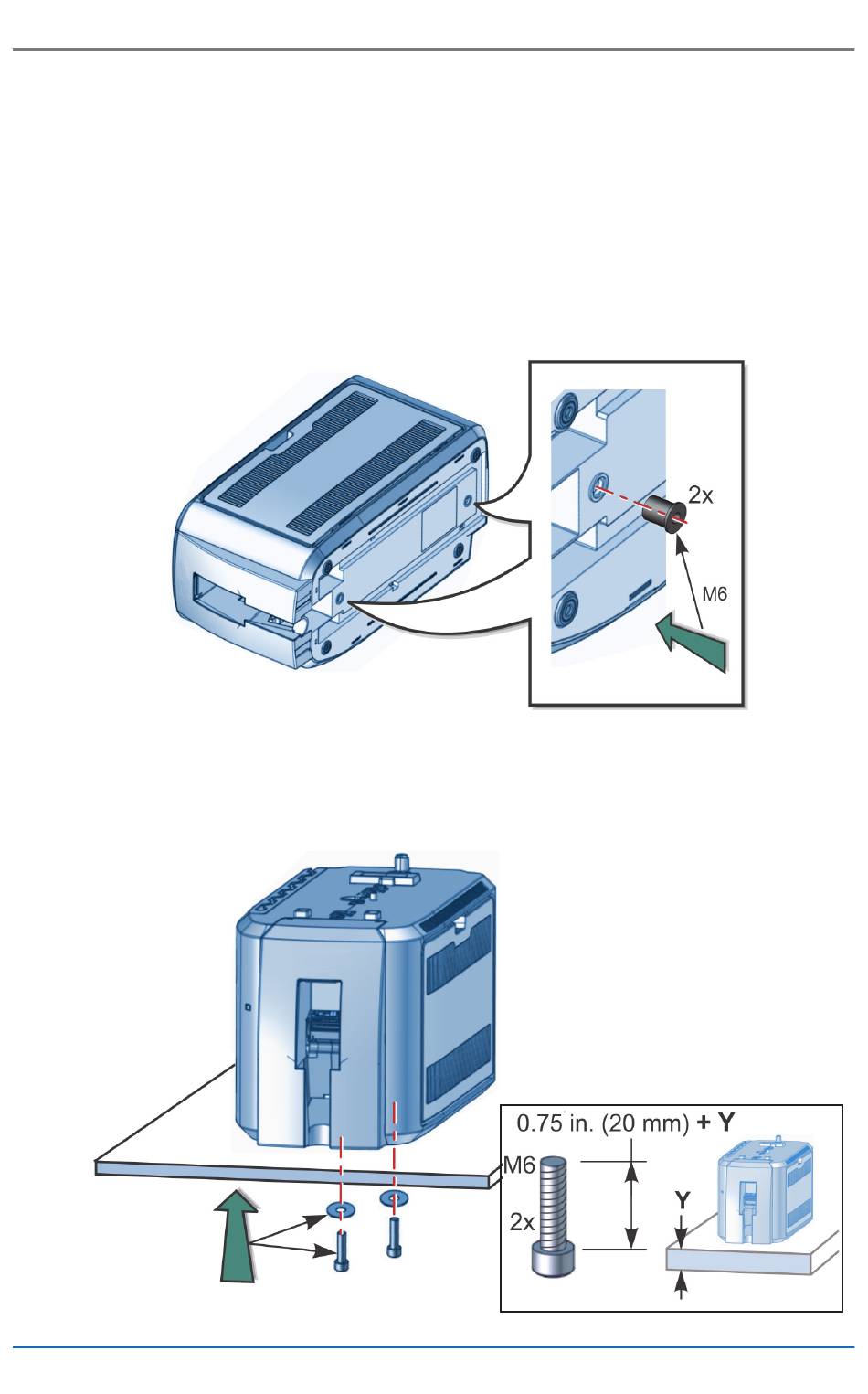 2x

M6

0.75 in. (20 mm) + Y

M6

2x

Y