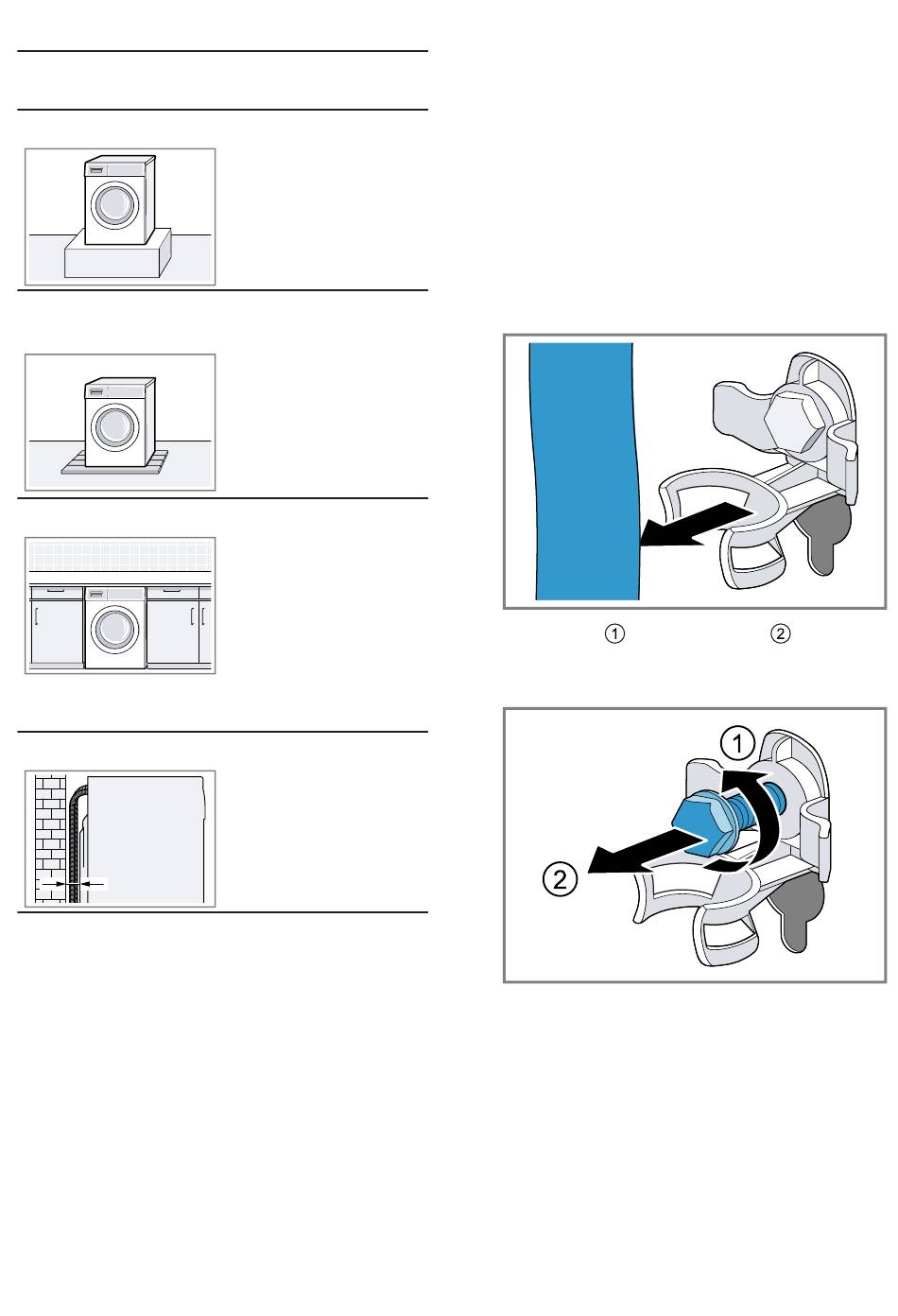 ①

②

1

2