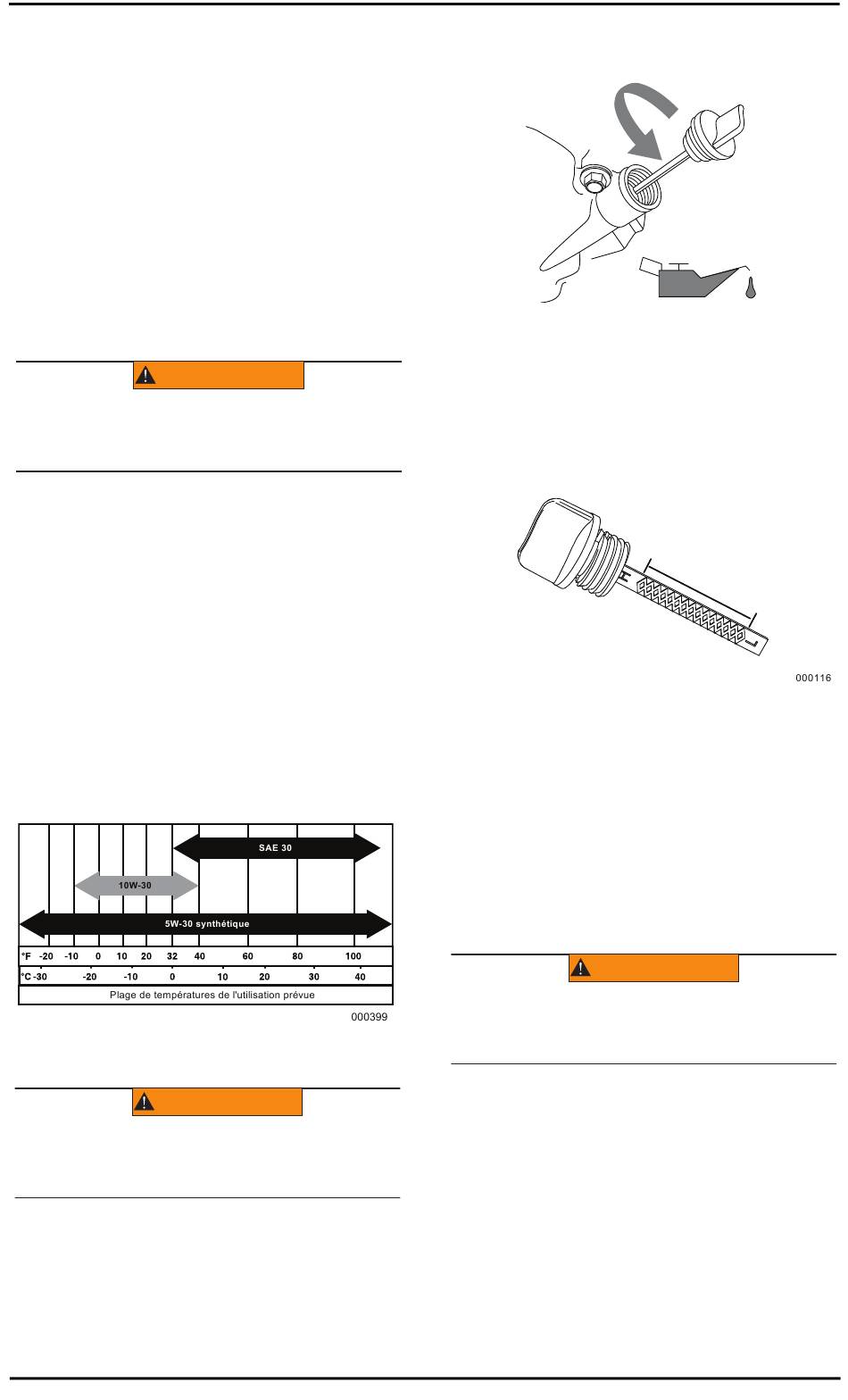 000116

SAE 30

10W-30

5W-30 synthétique

| °F | -20 | -10 | 0 | 10 | 20 | 32 | 40 | 60 | 80 | 100 |
|---|---|---|---|---|---|---|---|---|---|---|
| °C | -30 | -20 | -10 | 0 | 10 | 20 | 30 | 40 | | |

Plage de températures de l'utilisation prévue

000399