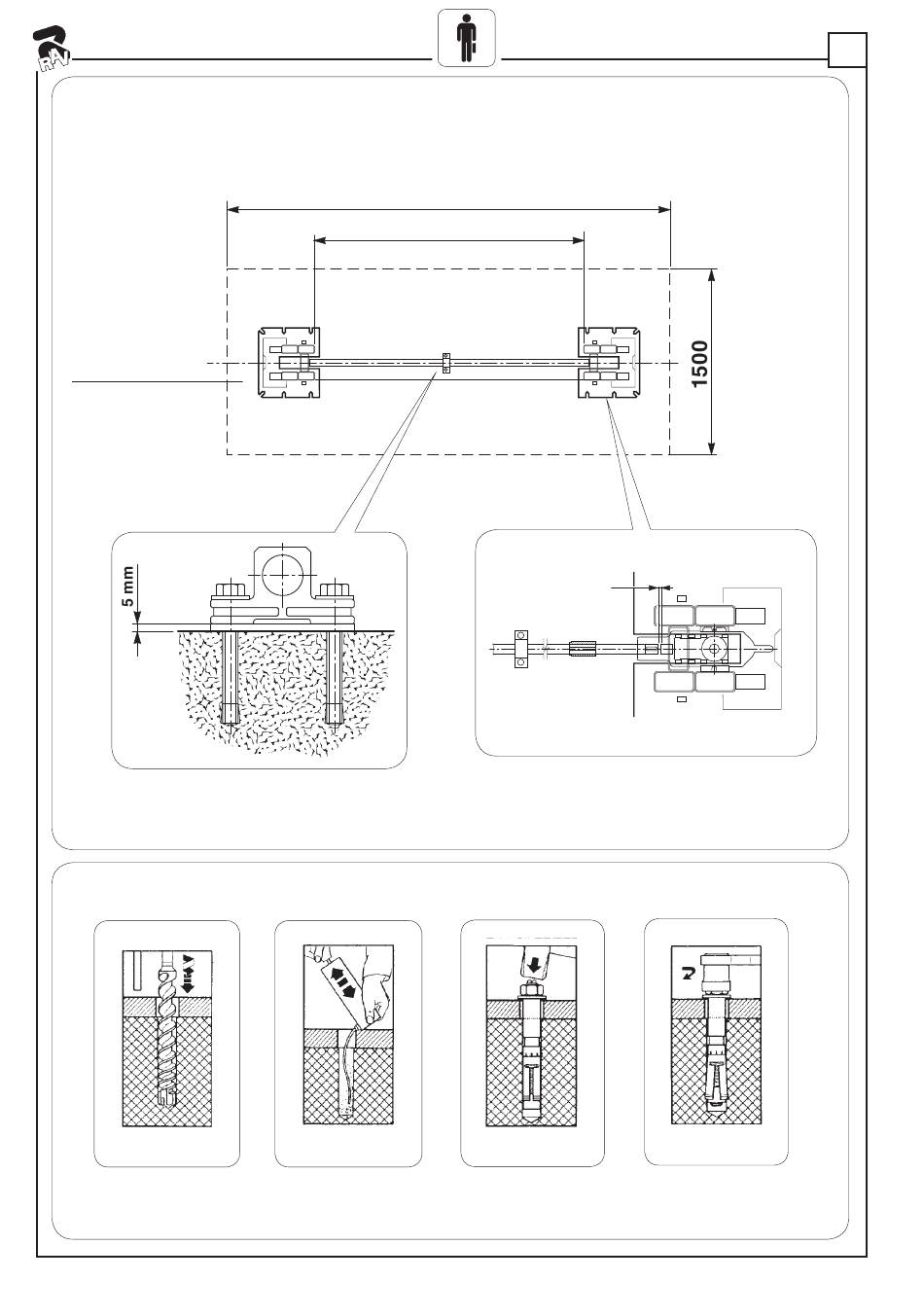 RAV

1500

5 mm