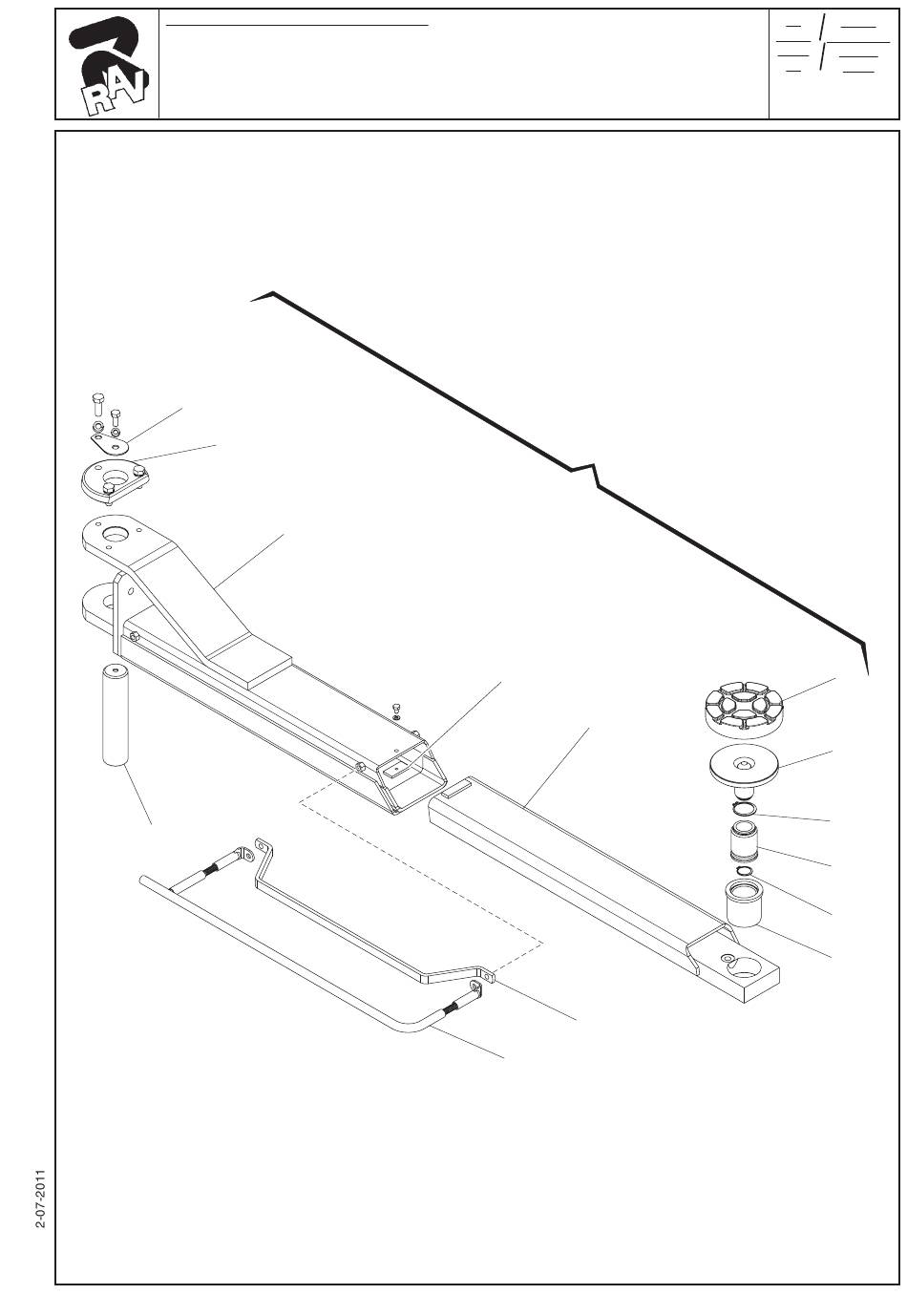 RAV

2-07-2011