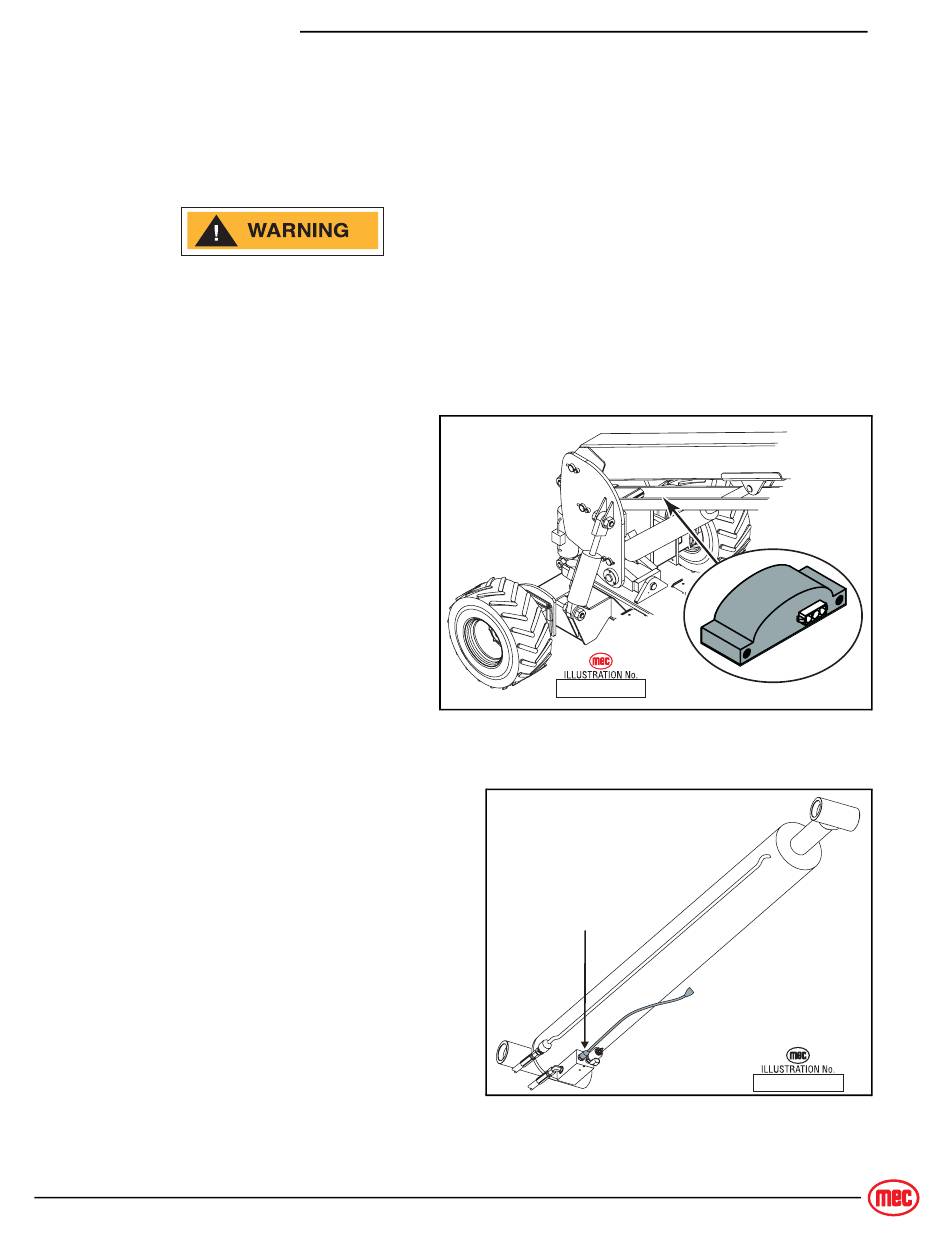 WARNING

mec
ILLUSTRATION No.

mec
ILLUSTRATION No.

mec