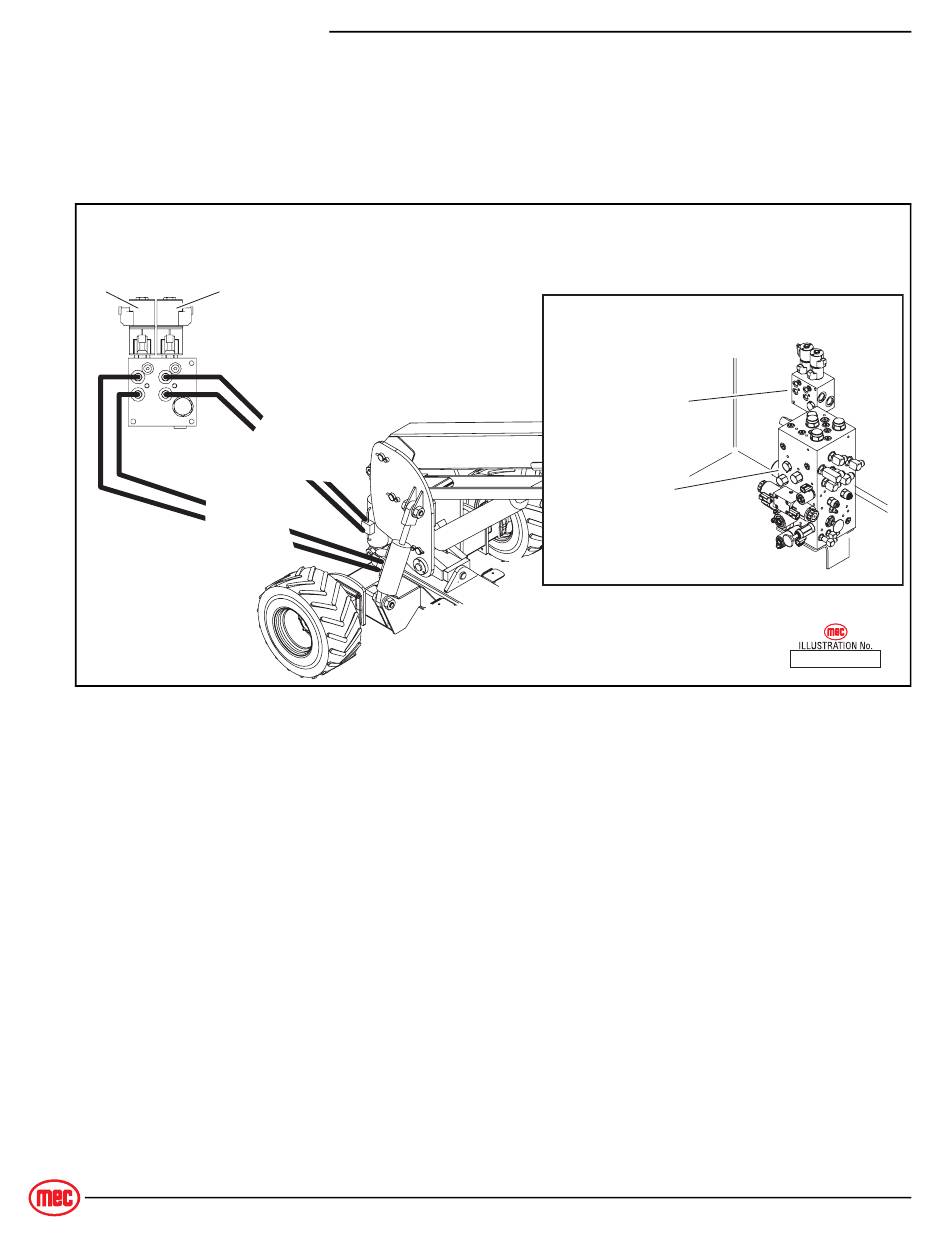 mec
ILLUSTRATION No.

mec