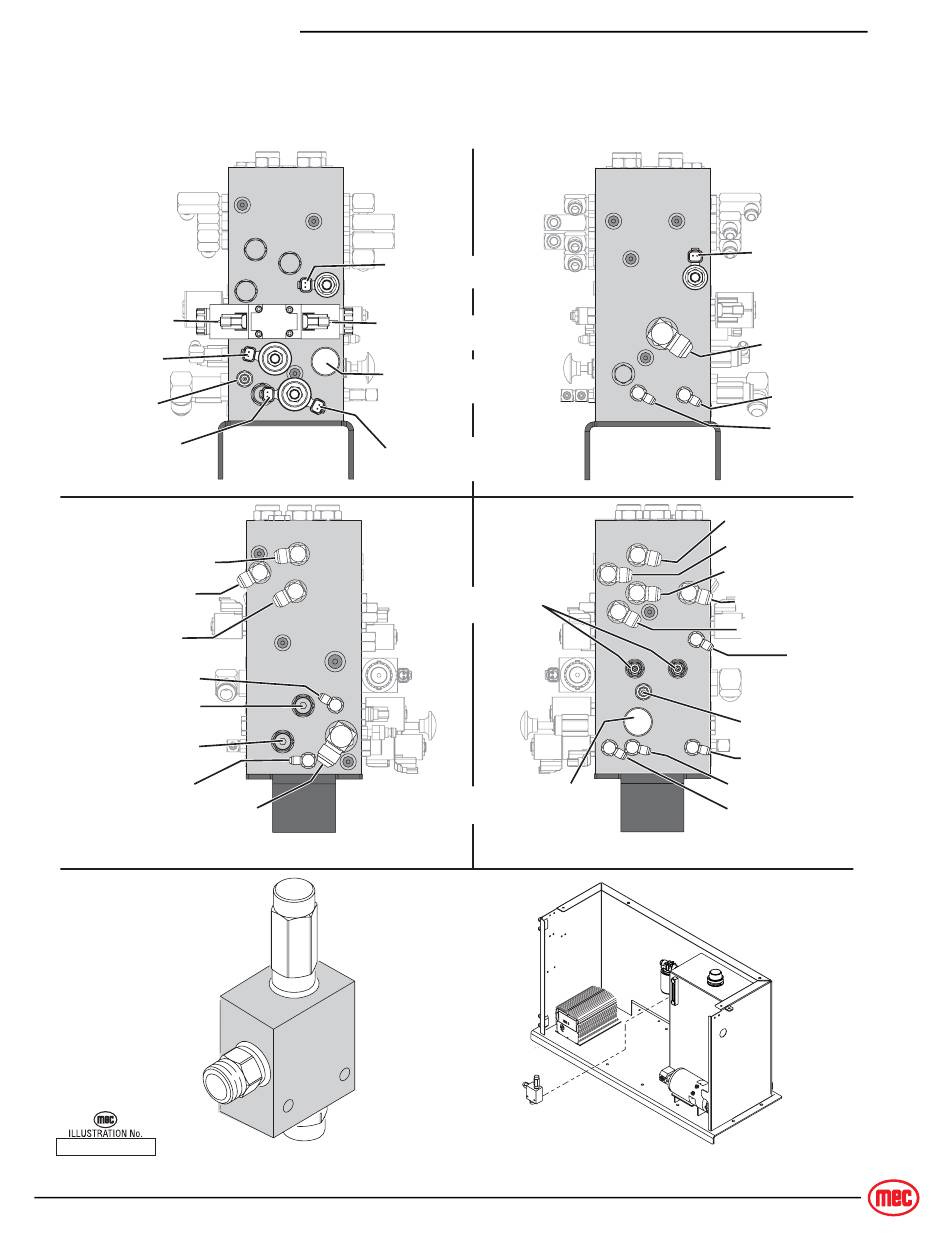 mec
ILLUSTRATION No.

mec