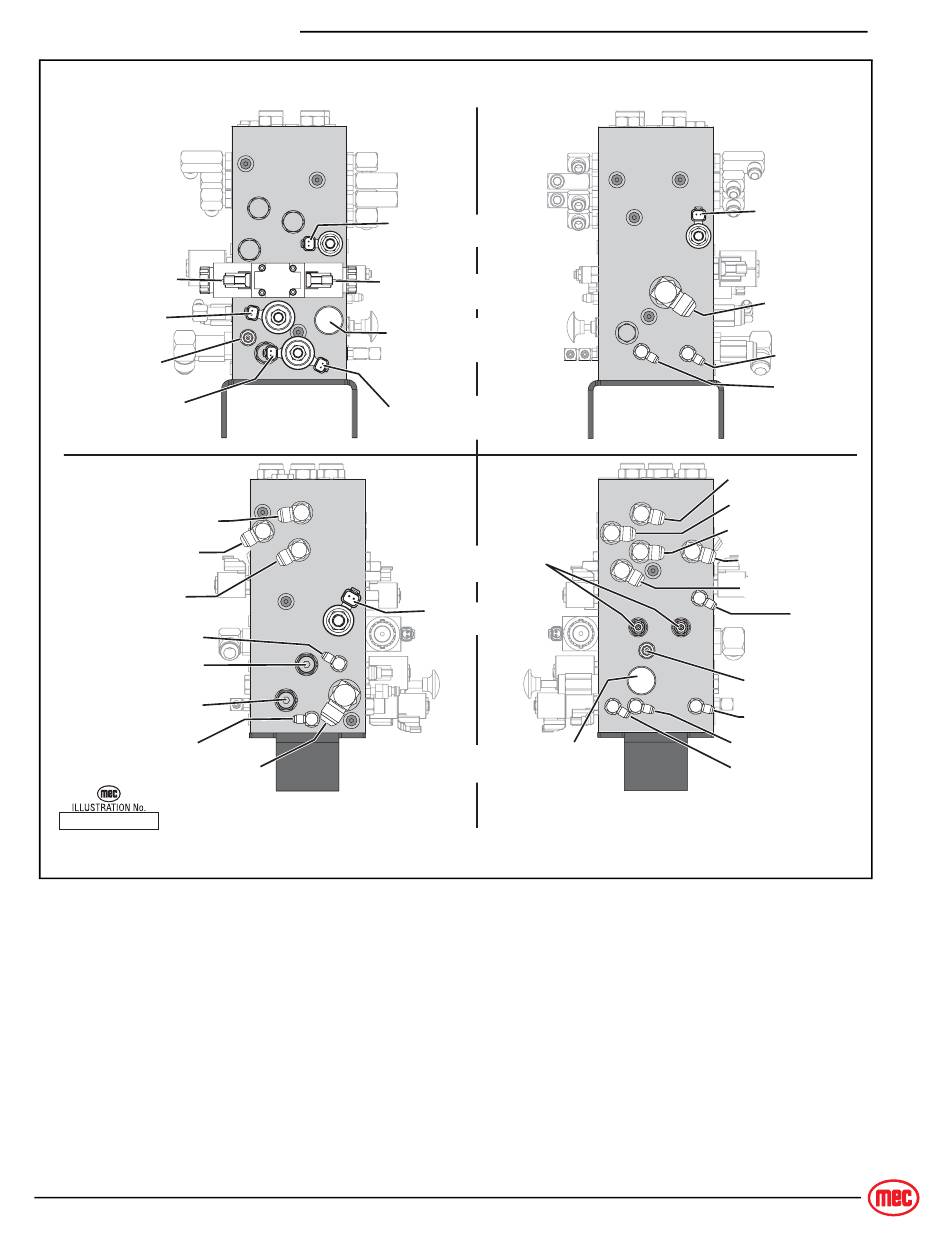 mec
ILLUSTRATION No.

mec