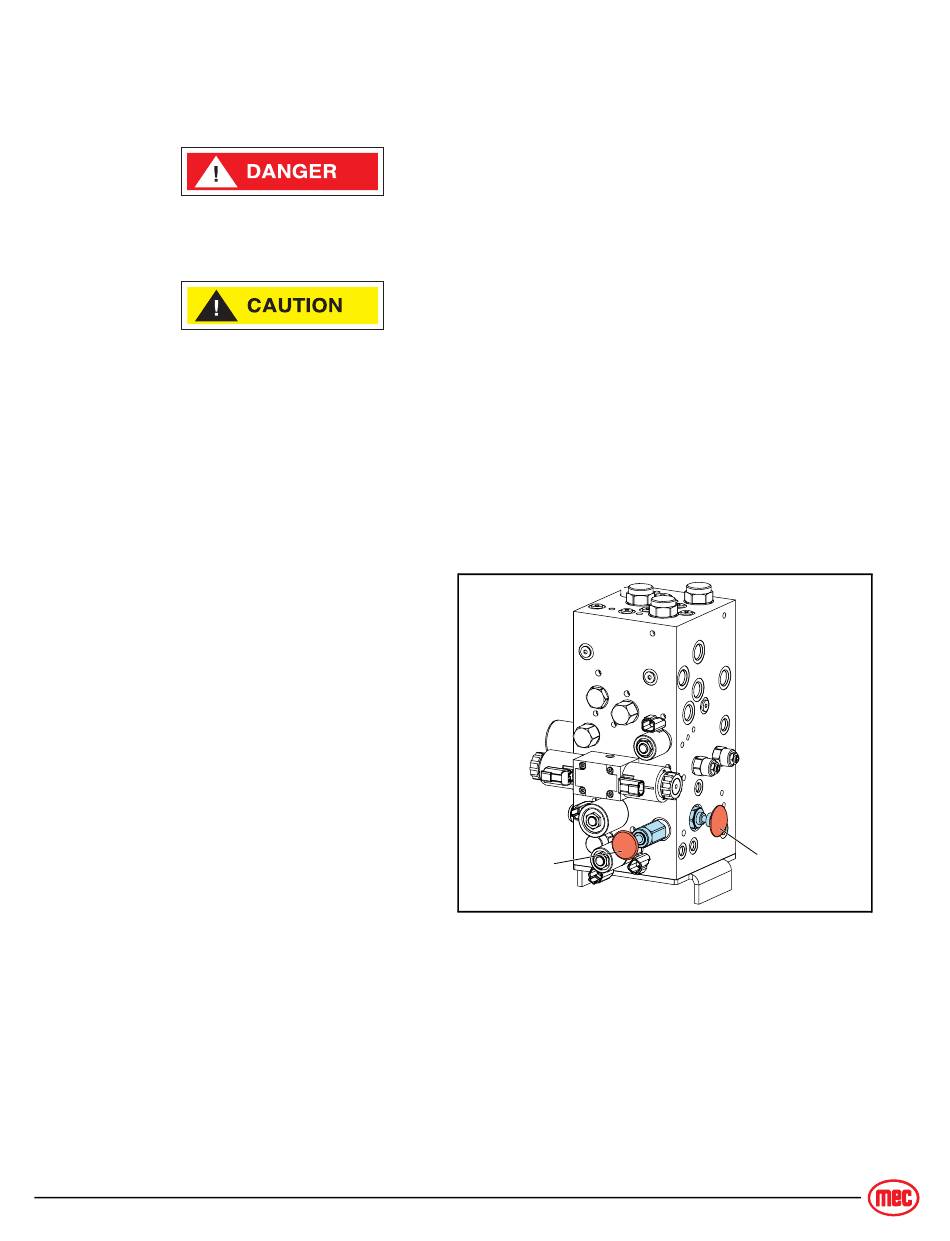 DANGER

CAUTION

mec