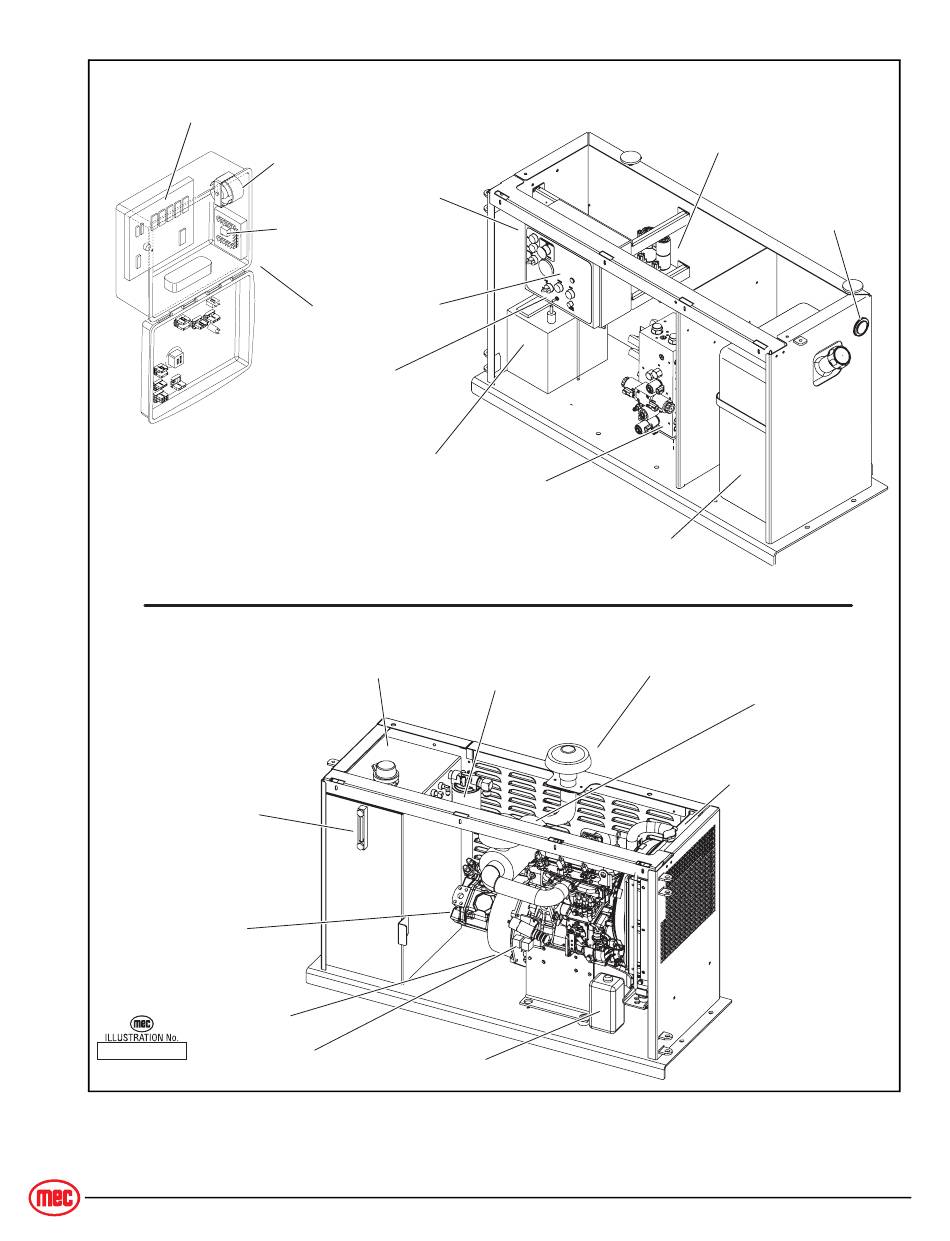 mec
ILLUSTRATION No.

mec