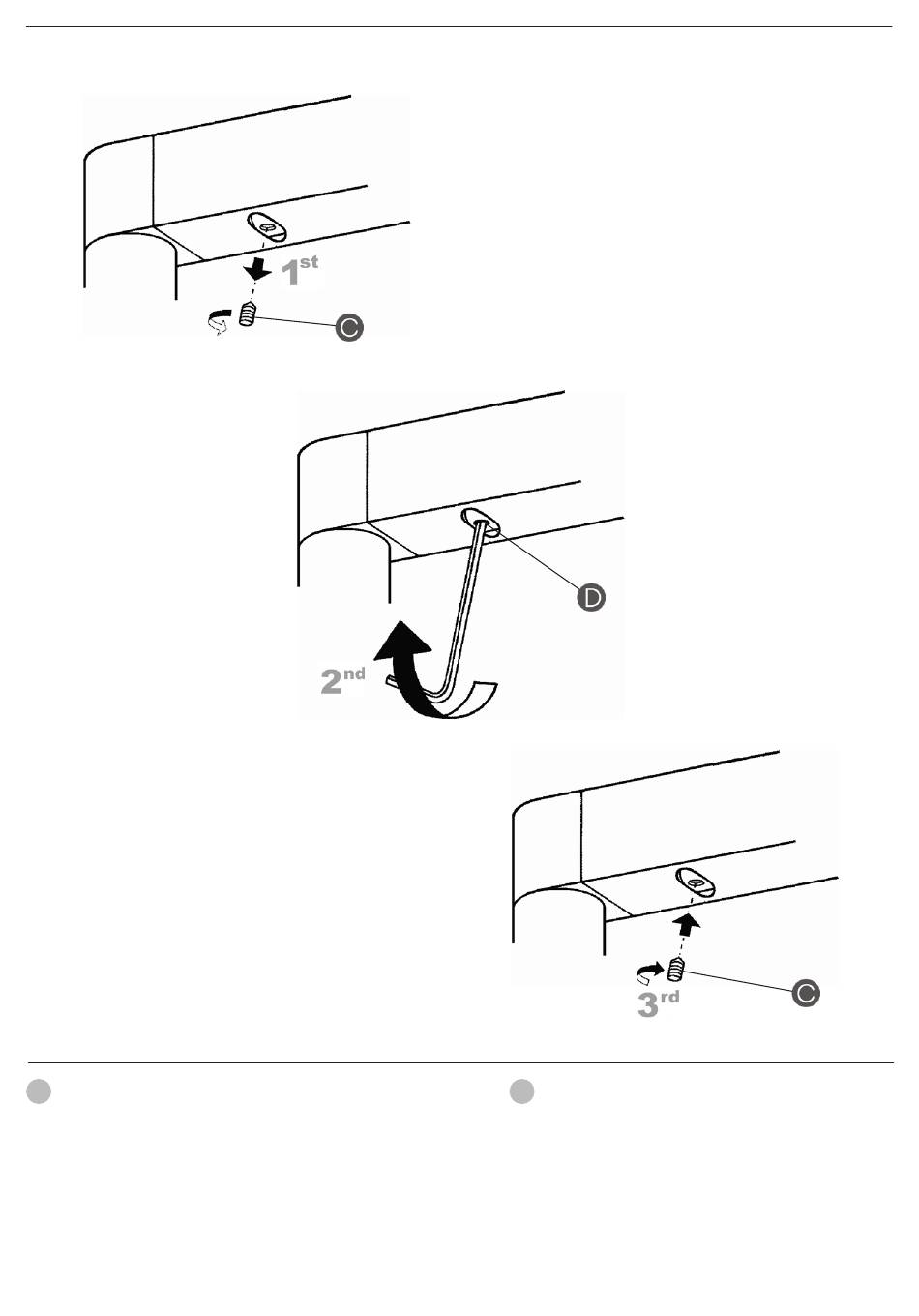 1st
C
D
2nd
3rd
C