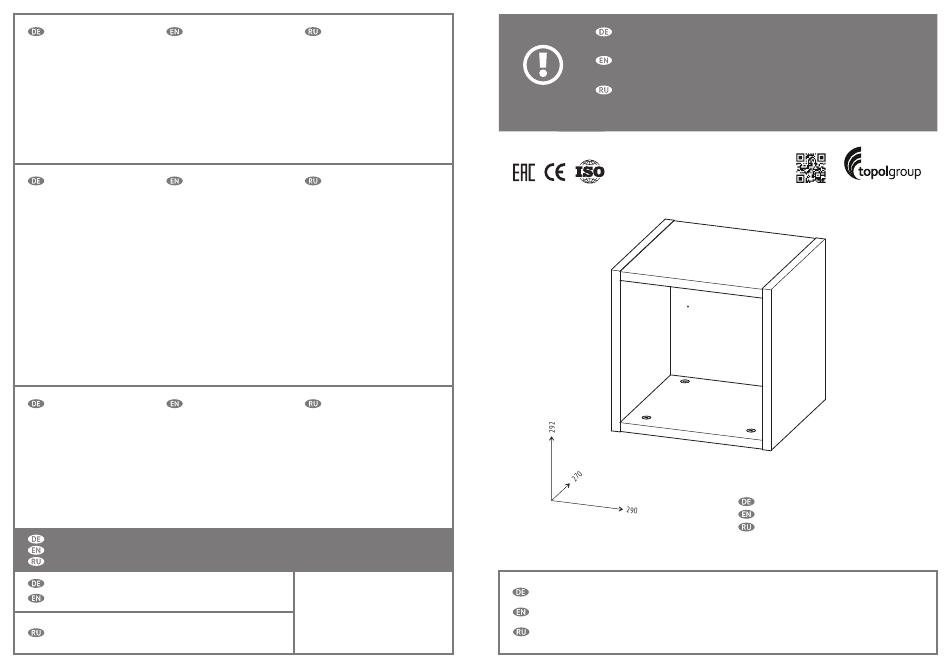 DE EN RU

DE EN RU

DE EN RU

DE
EN
RU

DE
EN

RU

DE
EN
RU

EAC CE ISO

topolgroup

292
270
290

DE
EN
RU

DE
EN
RU