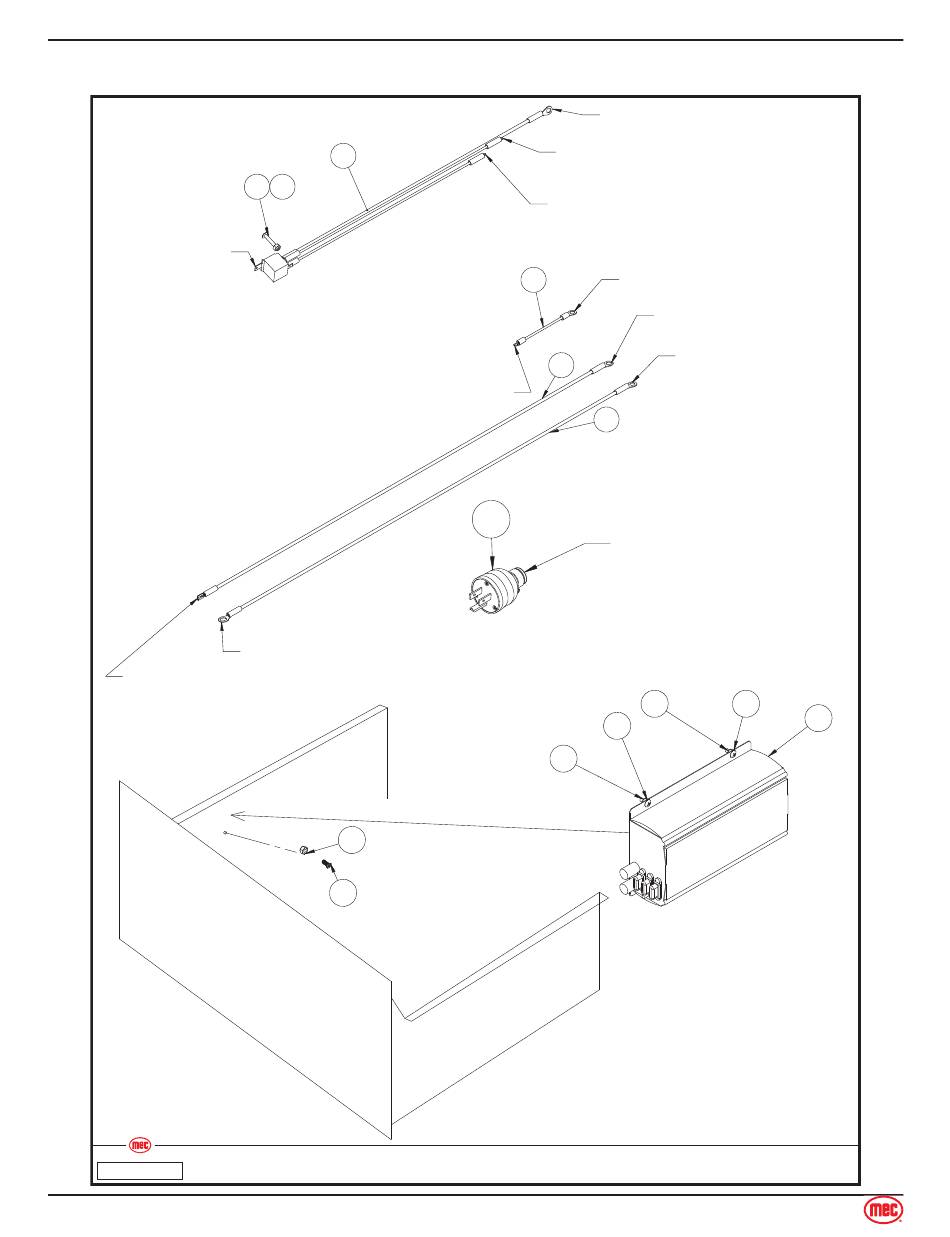 mec

mec