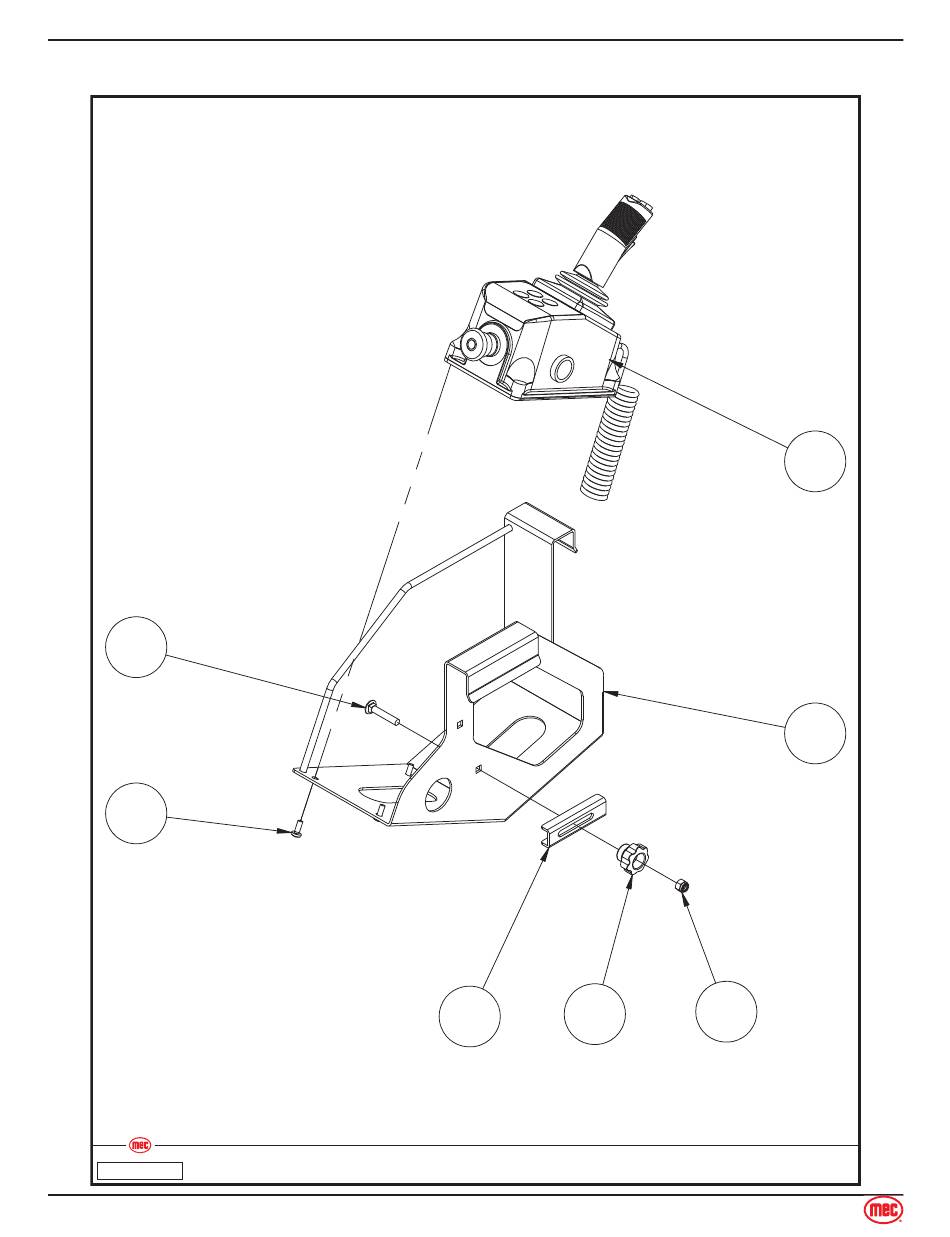 mec

mec