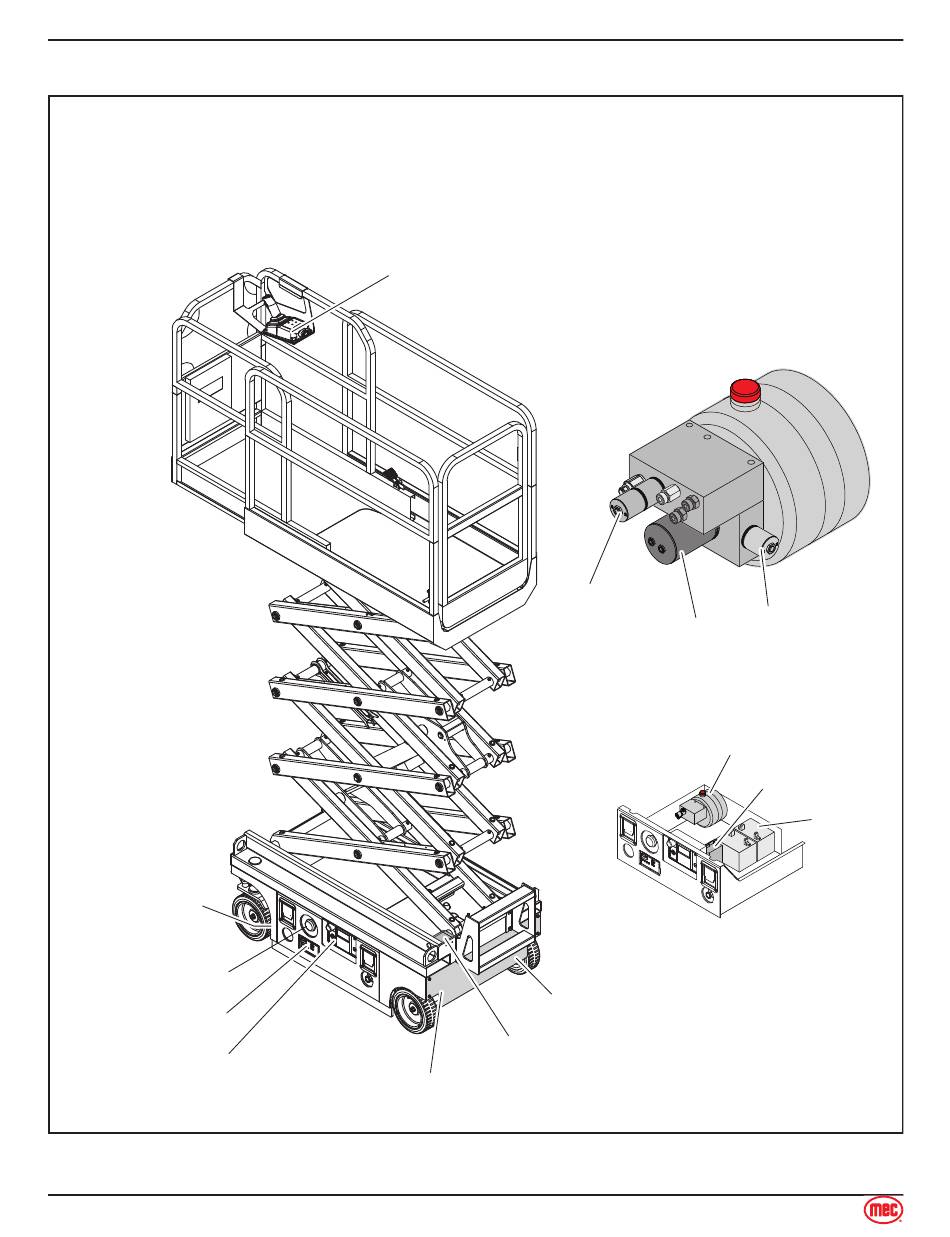 mec