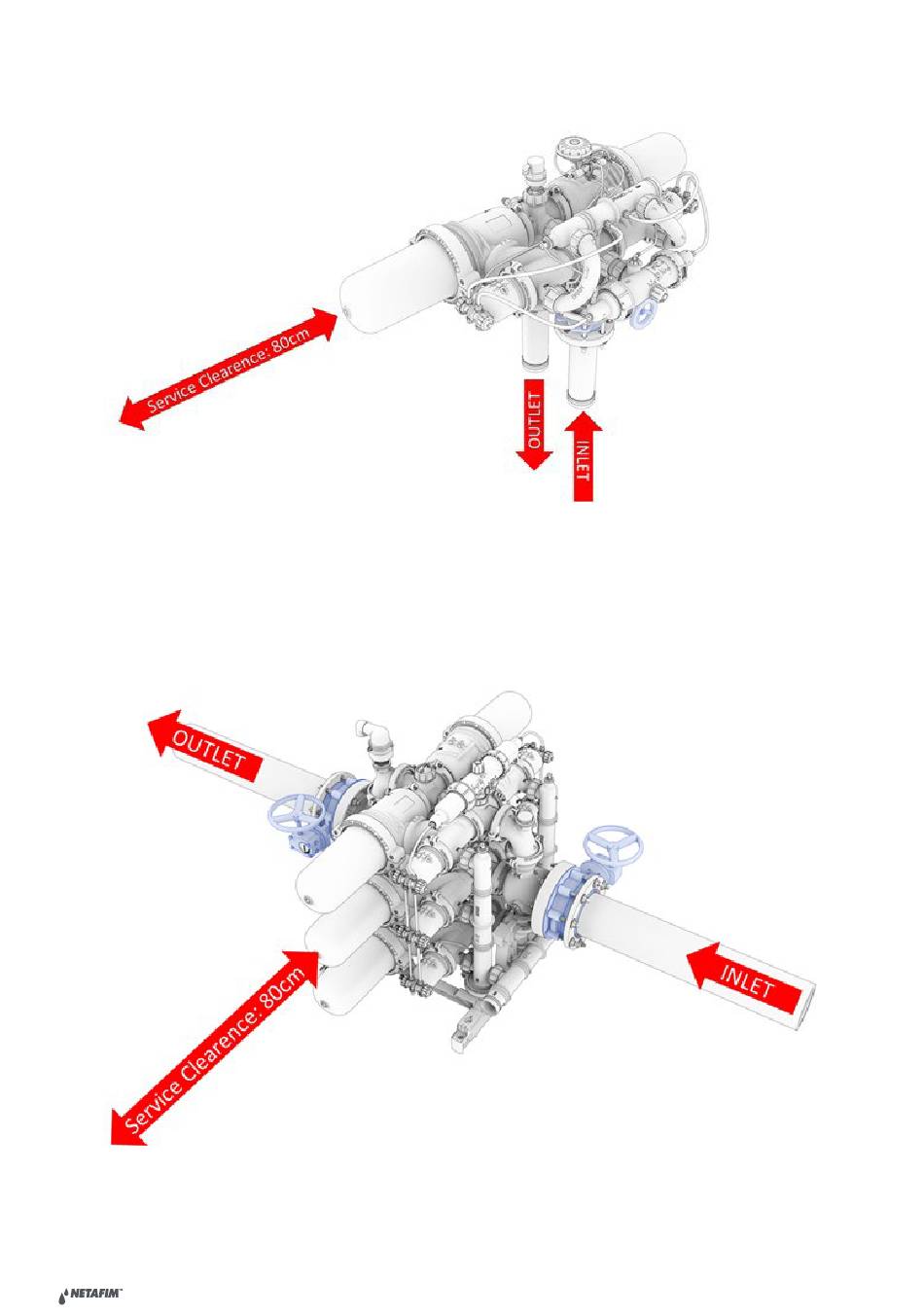 Service Clearence: 80cm

OUTLET

INLET

OUTLET

Service Clearence: 80cm

INLET

NETAFIM™