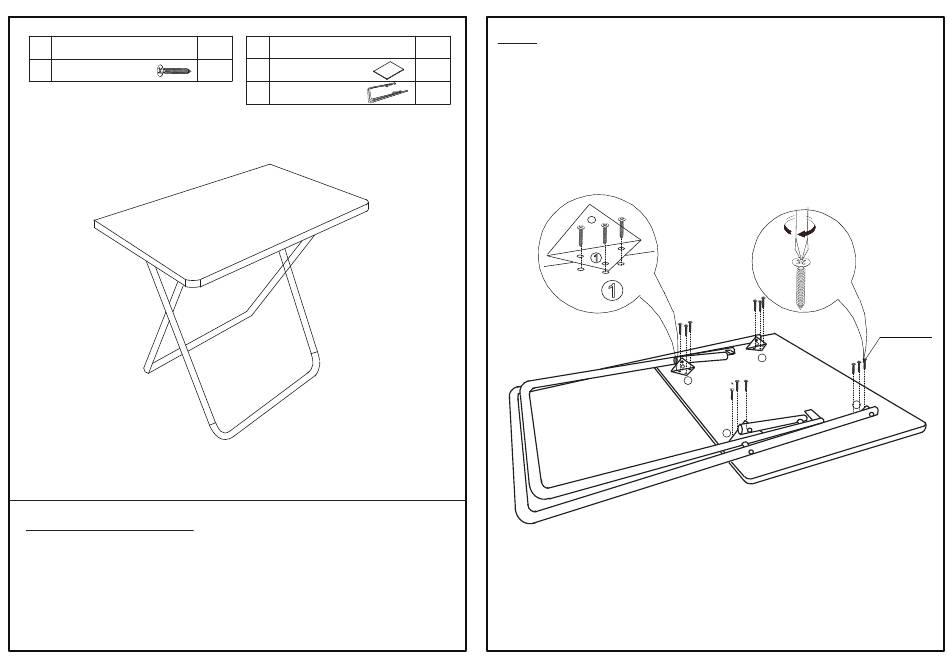 ①

①