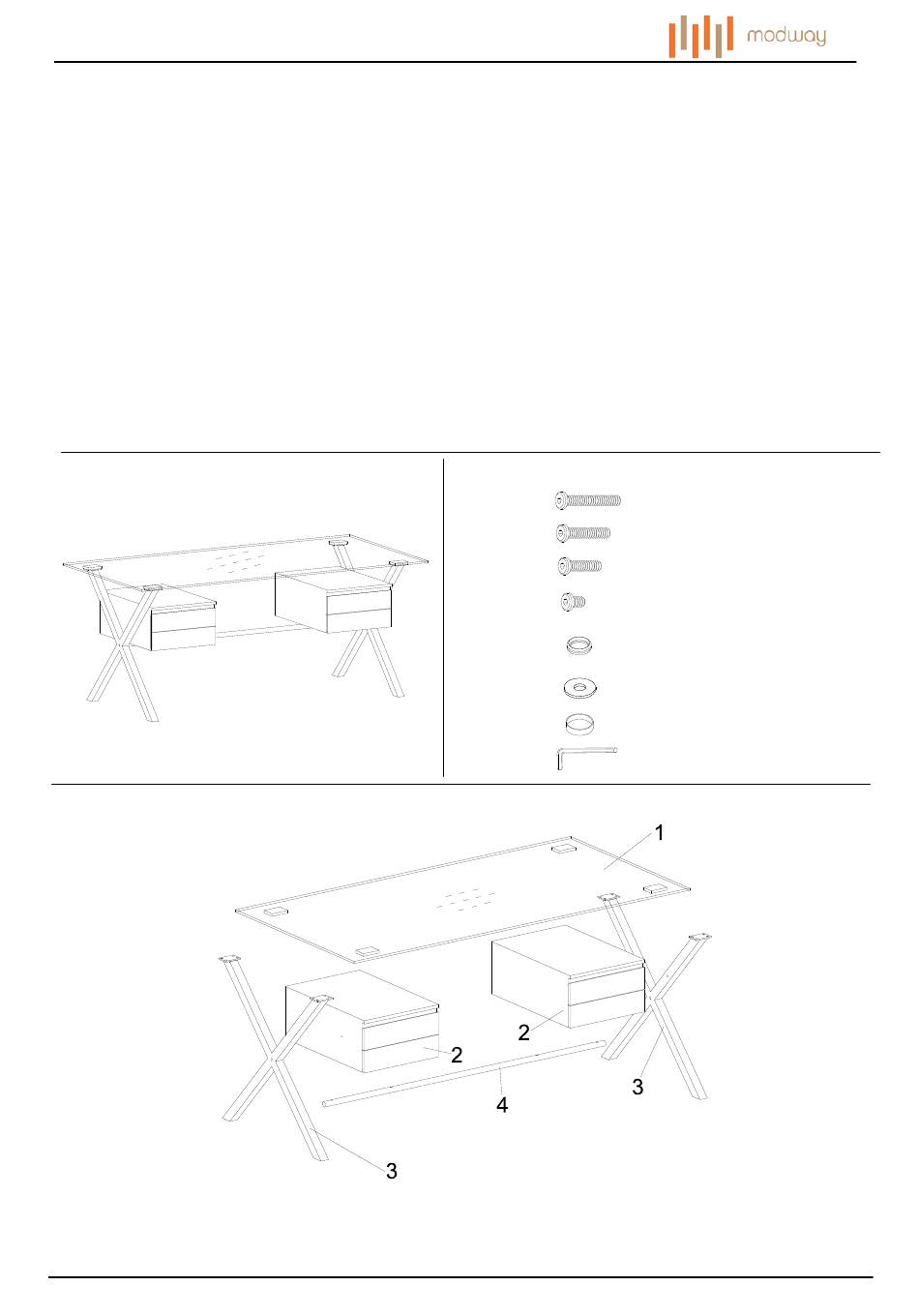 modway

1

2

2

3

4

3