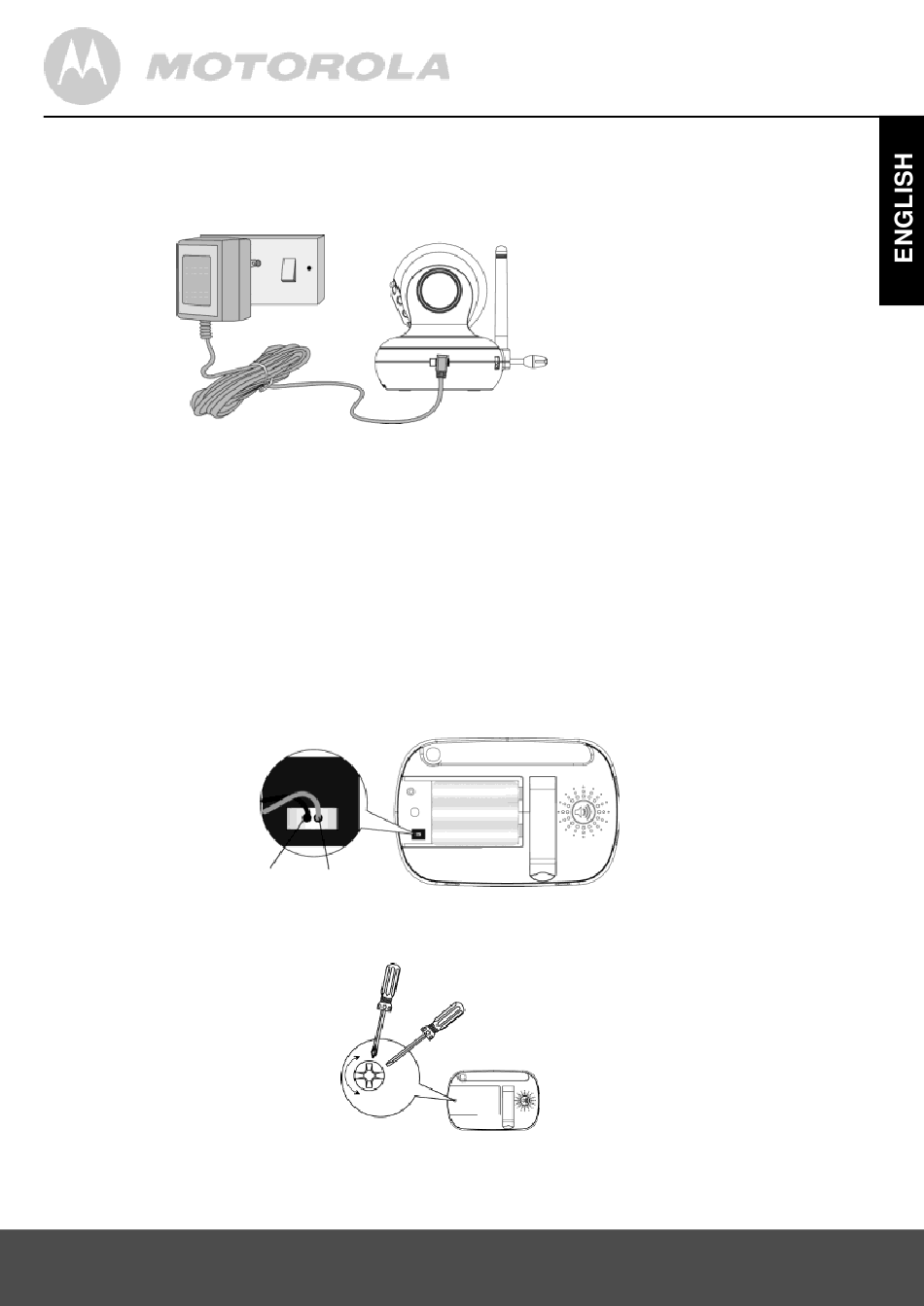 MOTOROLA

ENGLISH